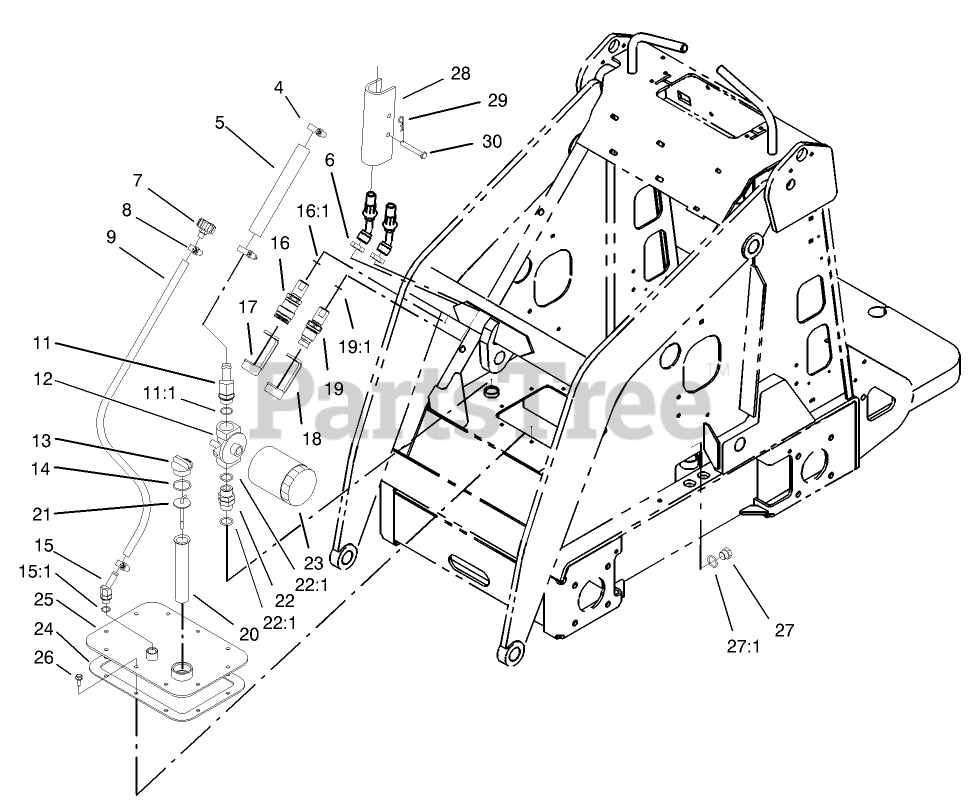 4
5
28
29
30
6
7
8
9
16:1
16
17
19:1
19
18
11
12
11:1
13
14
21
15
15:1
25
24
26
23
22:1
22
22:1
20
27
27:1
PartsTree™