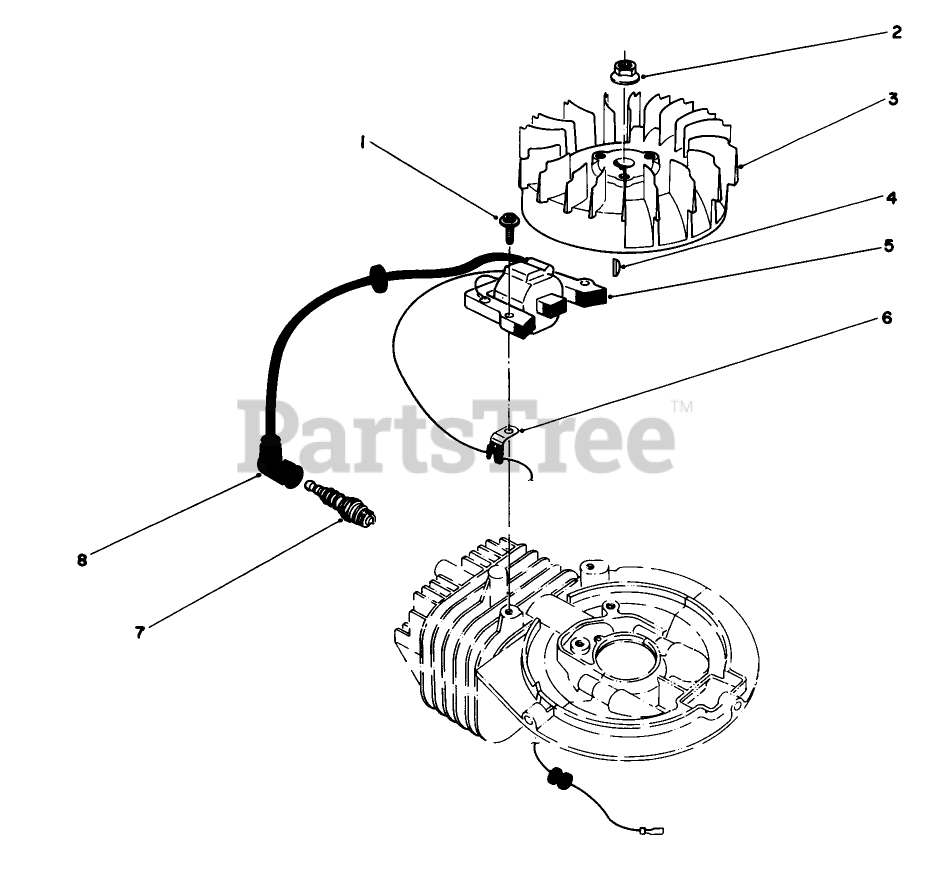 2
3
1
4
5
6
PartsTree™
8
7