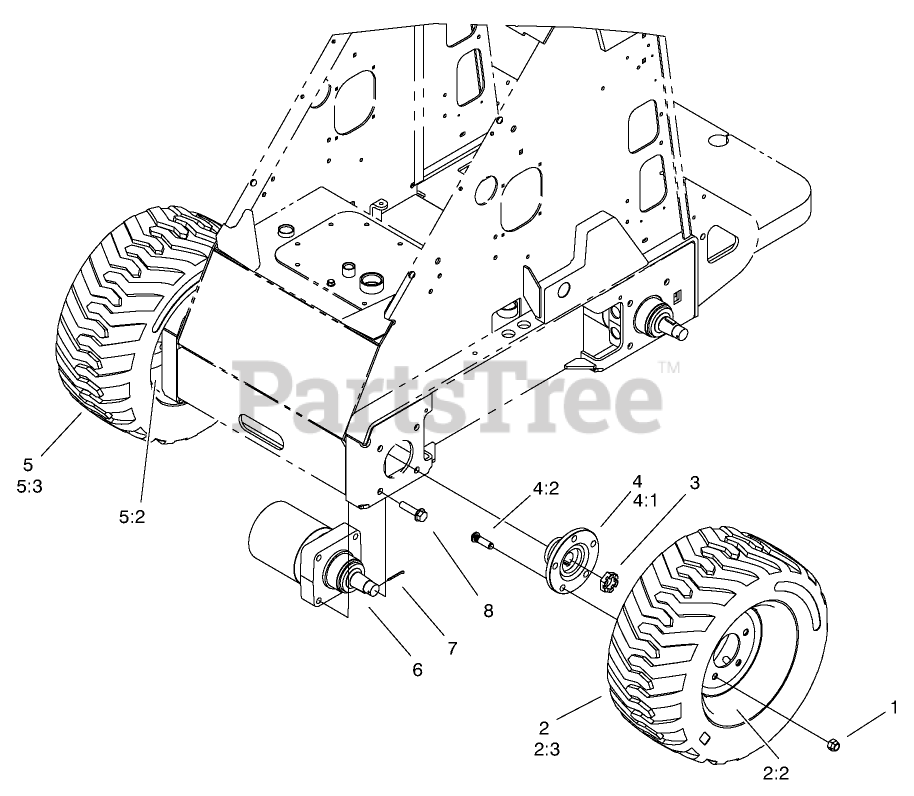 PartsTree™

5
5:3

5:2

4:2

4
4:1

3

8

7

6

2
2:3

2:2

1