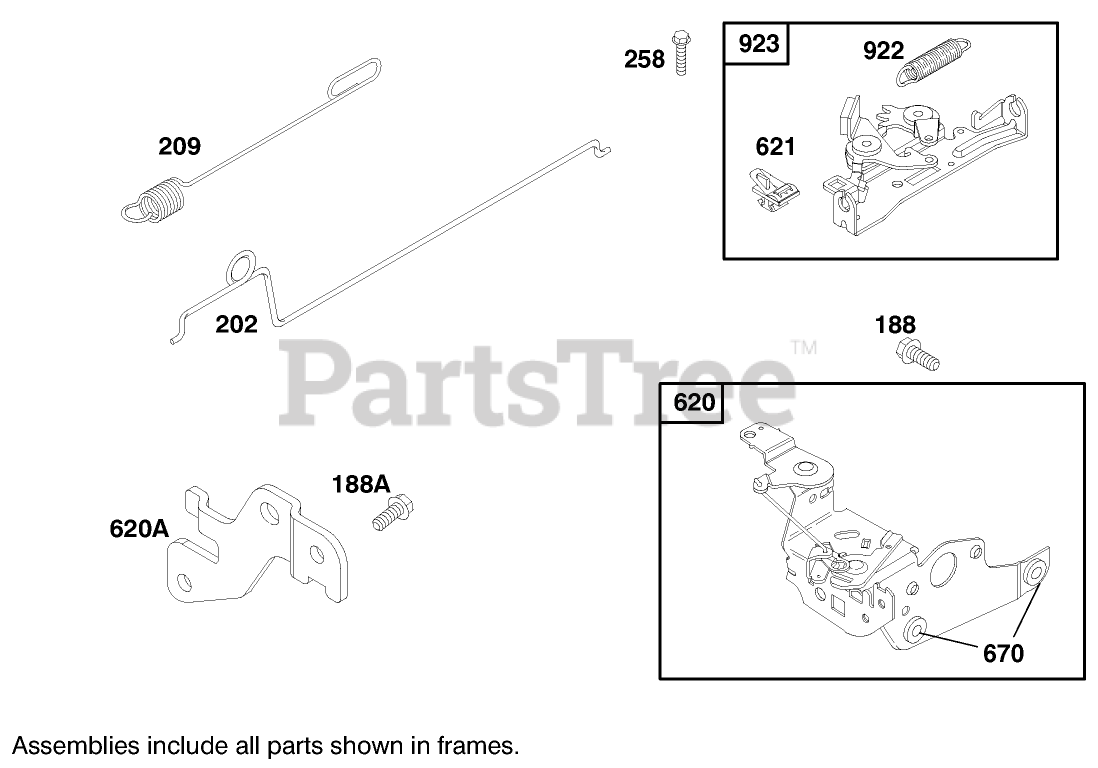 258
923
922
209
621
202
188
PartsTree™
620
188A
620A
670
Assemblies include all parts shown in frames.