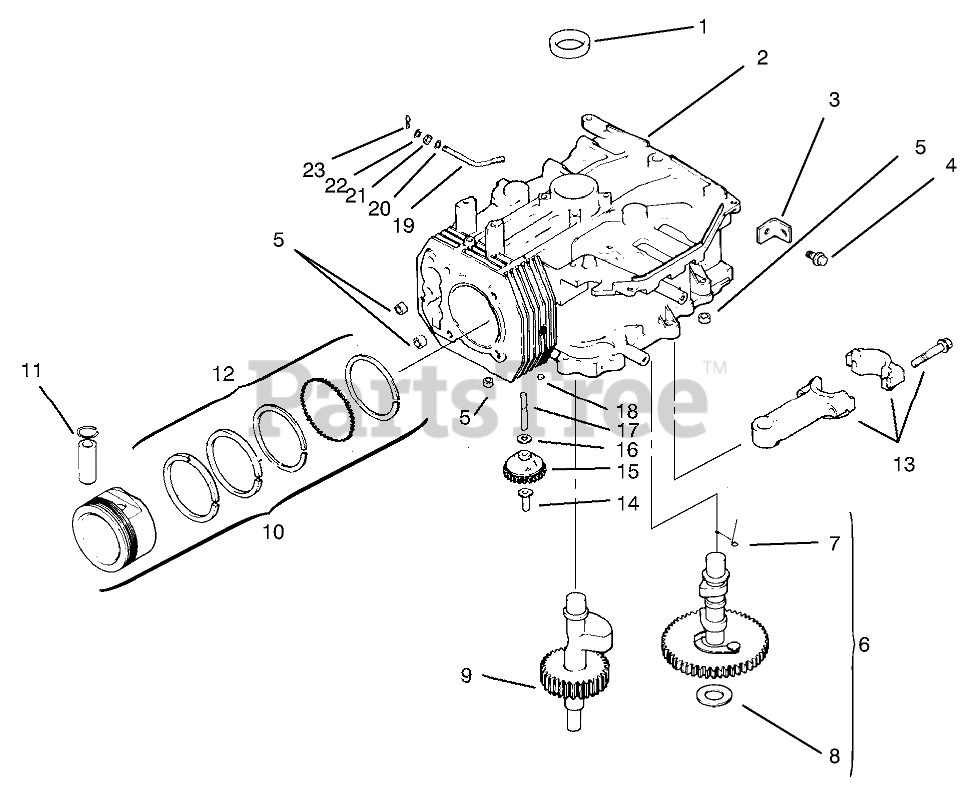 1
2
3
5
4
23
22
21
20
19
5
11
12
PartsTree™
5
18
17
16
15
14
13
10
7
6
9
8