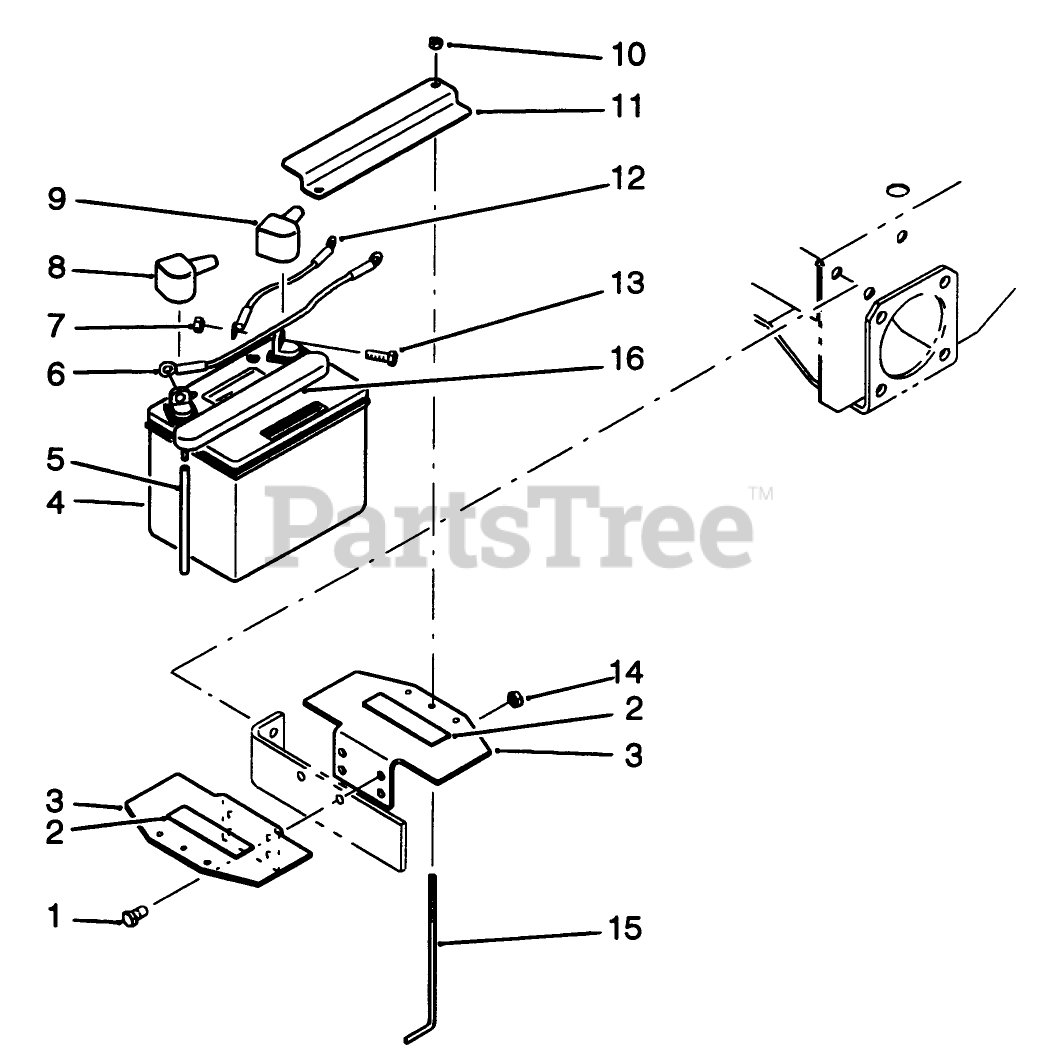 10
11
9
12
8
13
7
6
16
5
4
PartsTree™
14
2
3
3
2
1
15