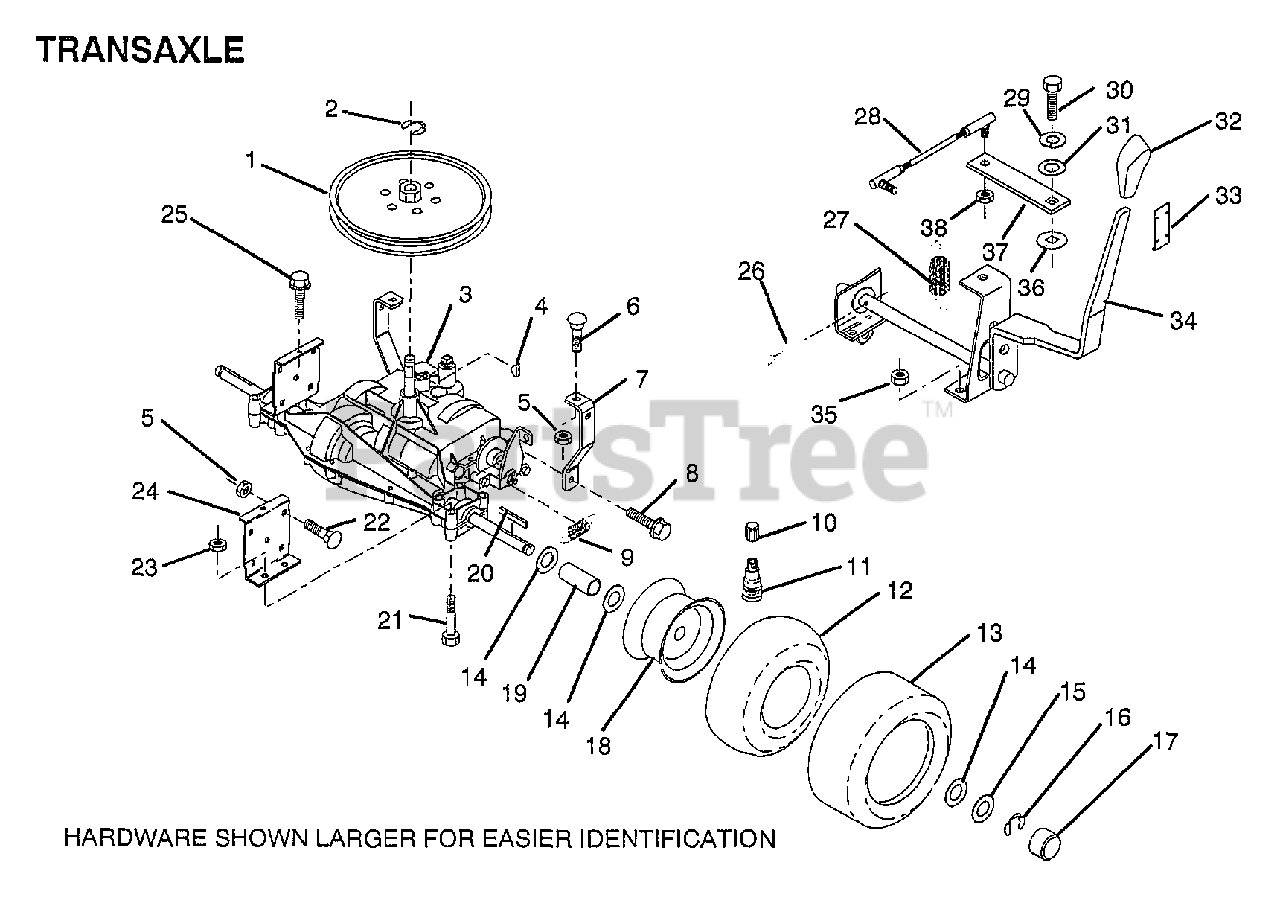 TRANSAXLE

2
1
25
3
4
6
7
5
5
24
23
22
20
21
8
9
10
11
12
13
14
19
14
18
14
15
16
17
28
29
30
31
32
33
27
38
37
36
26
34
35

PartsTree™

HARDWARE SHOWN LARGER FOR EASIER IDENTIFICATION