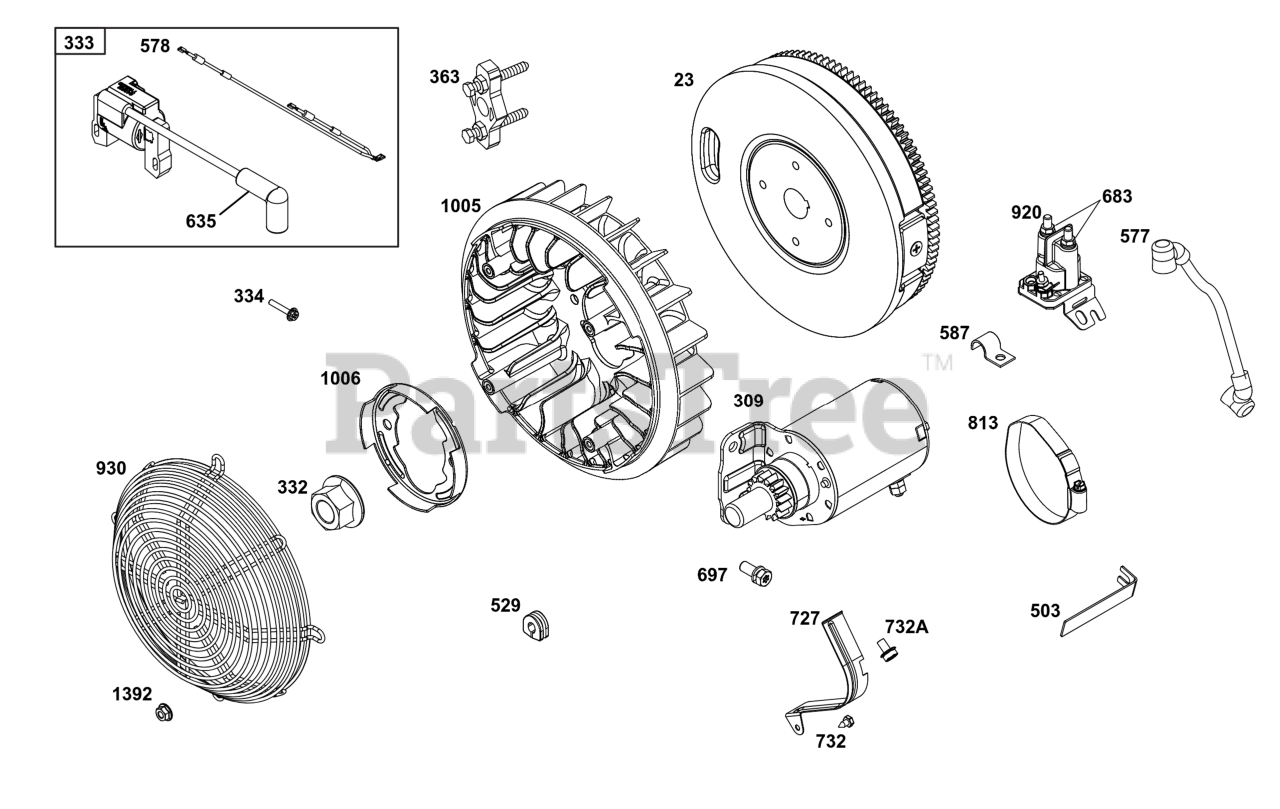 333
578
635
363
23
1005
920
683
577
334
587
1006
PartsTree™
309
813
930
332
697
529
727
732A
503
1392
732