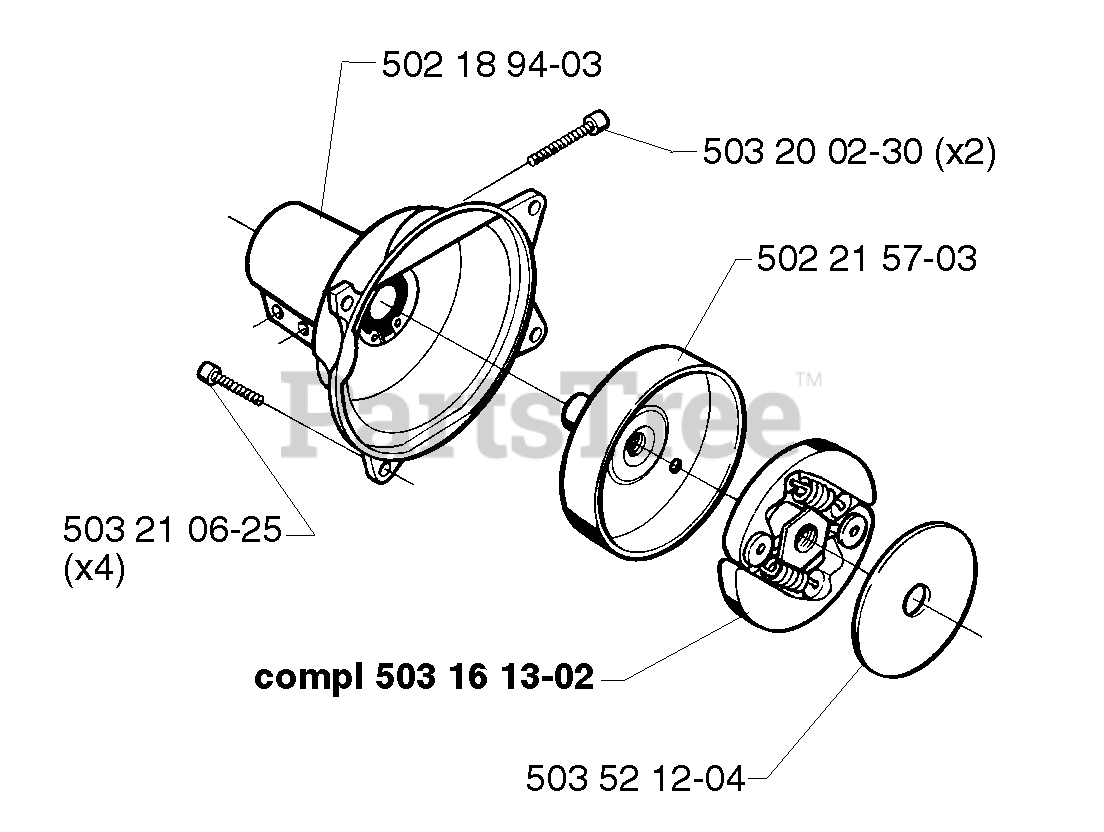 502 18 94-03

503 20 02-30 (x2)

502 21 57-03

PartsTree™

503 21 06-25 (x4)

compl 503 16 13-02

503 52 12-04