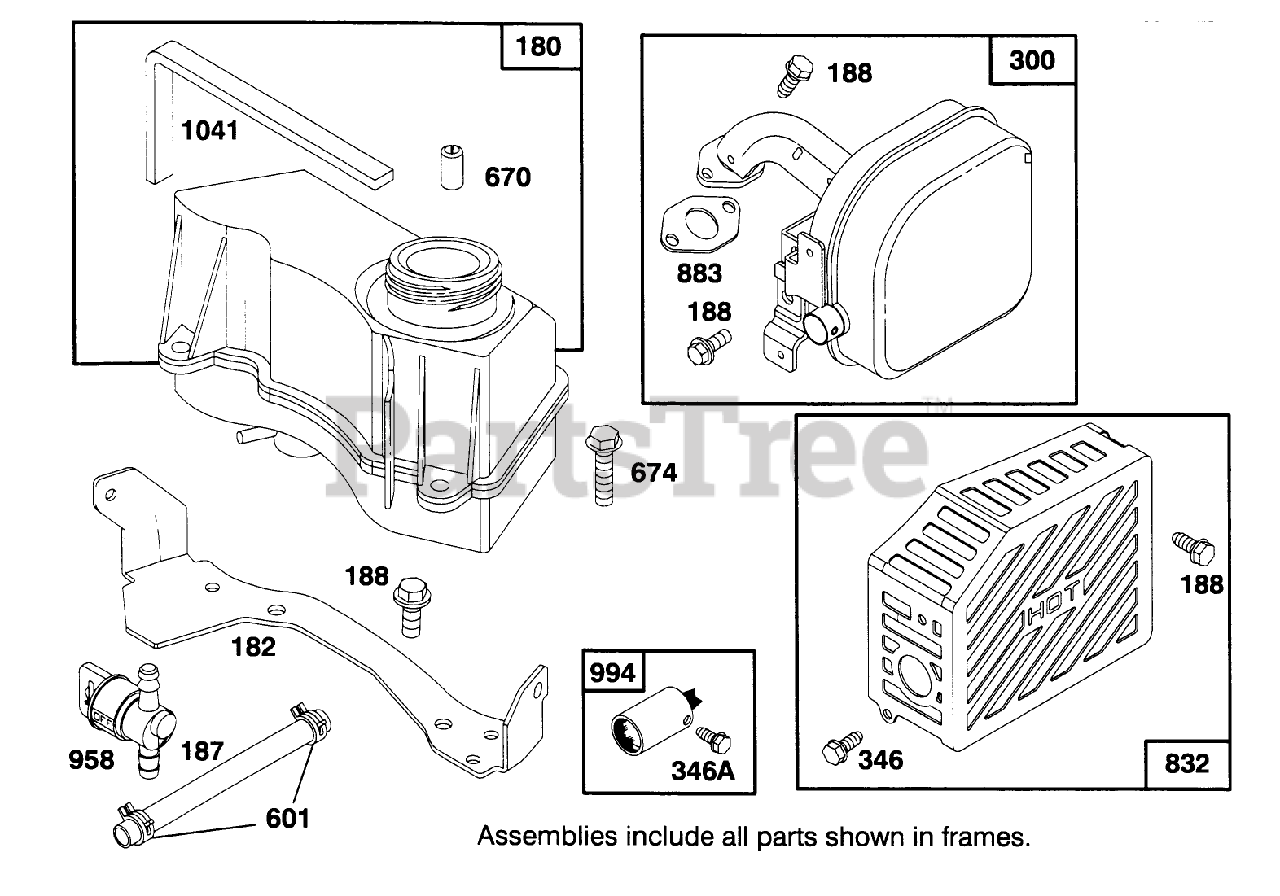 180
1041
670
300
188
883
188
PartsTree™
674
188
182
958
187
601
994
346A
HOT
188
346
832
Assemblies include all parts shown in frames.