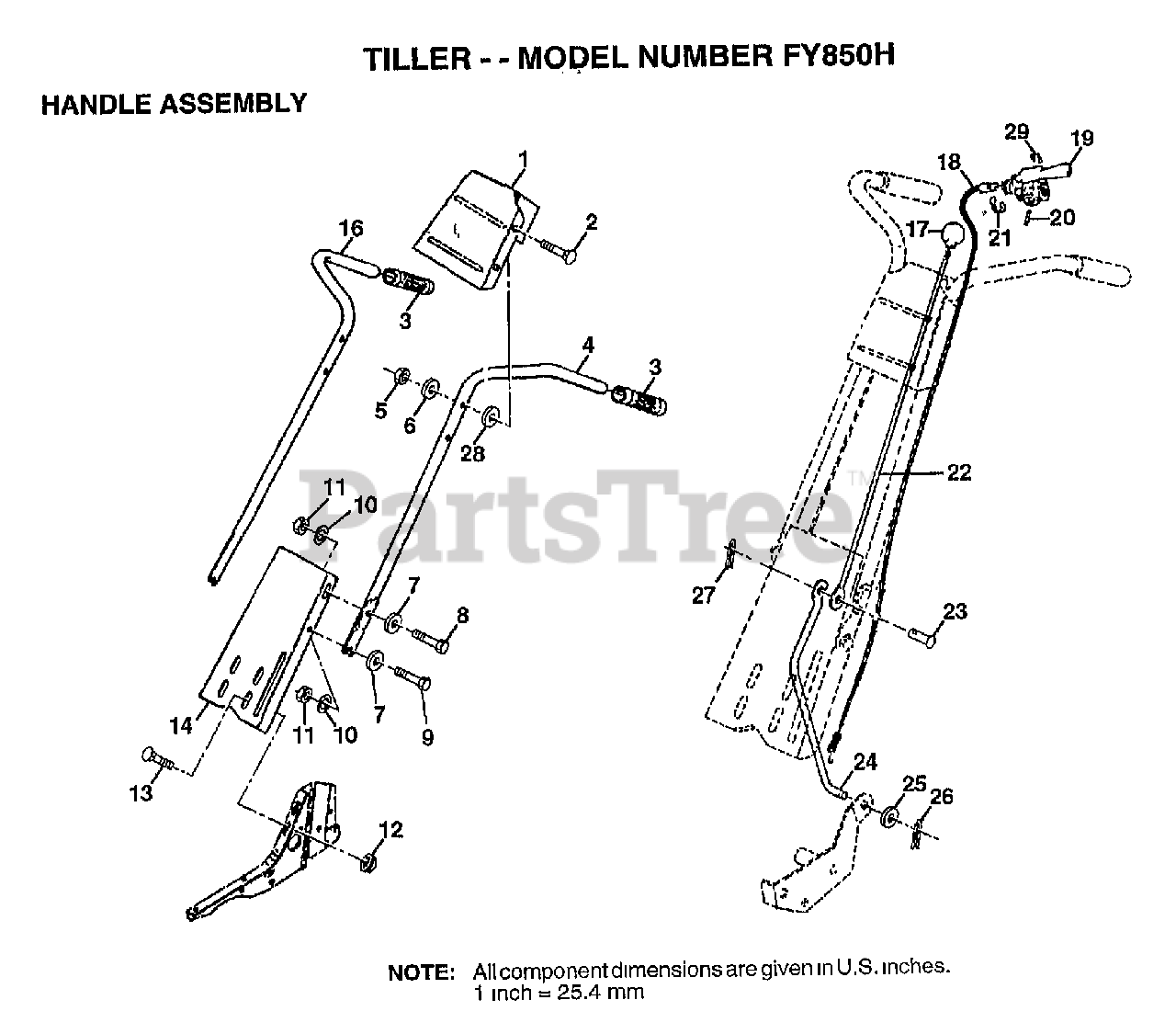 TILLER - - MODEL NUMBER FY850H

HANDLE ASSEMBLY

1
2
16
3
4
3
5
6
28
11
10
7
8
7
9
14
11
10
13
12

29
19
18
17
21
20
22
27
23
24
25
26

PartsTree™

NOTE: All component dimensions are given in U.S. inches. 1 inch = 25.4 mm