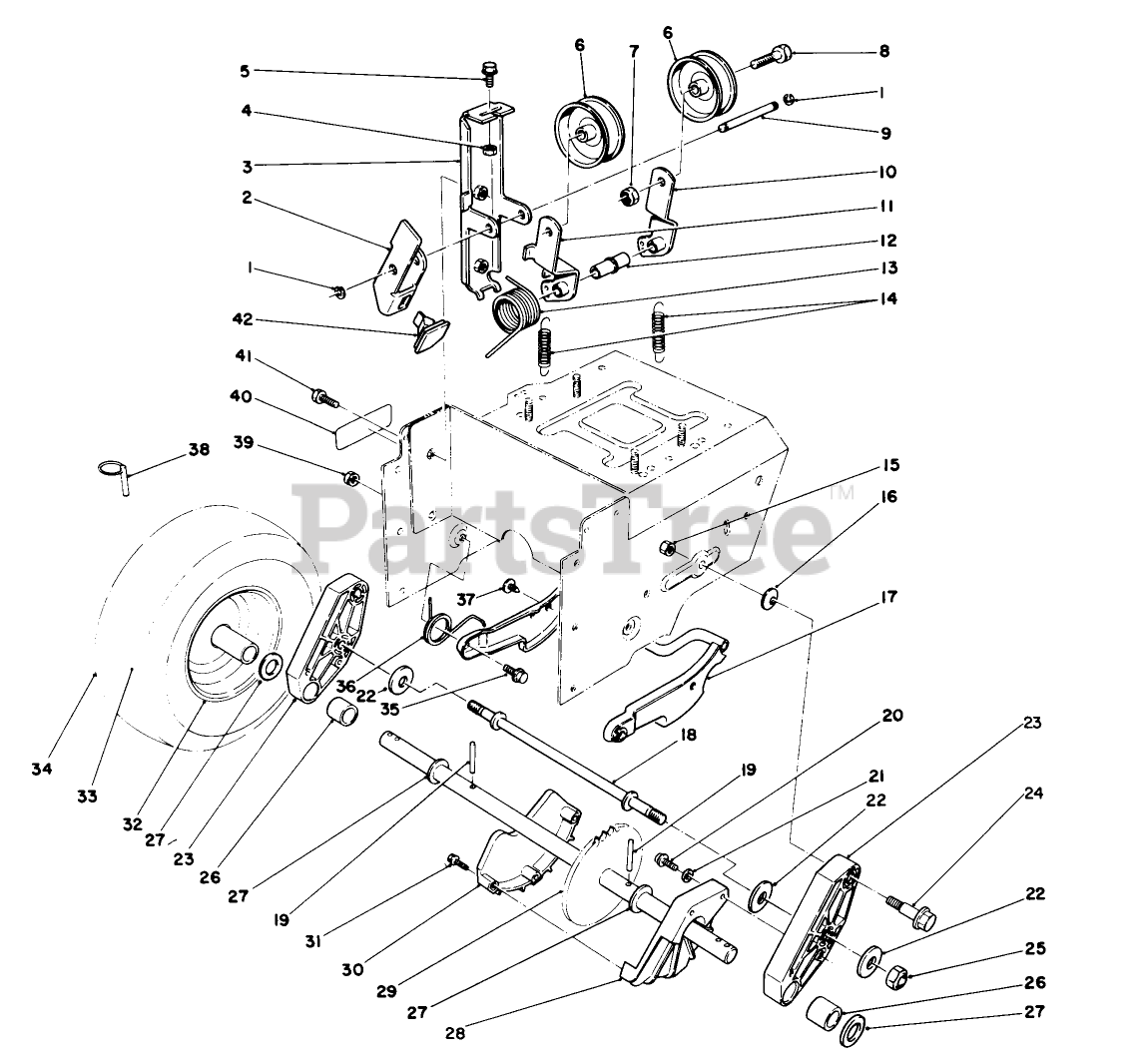 5
4
3
2
1
42
41
40
39
38
6
7
6
8
1
9
10
11
12
13
14
15
16
17
PartsTree™
37
36
22
35
34
33
32
27
23
26
27
19
31
30
29
27
28
18
19
20
21
22
23
24
22
25
26
27