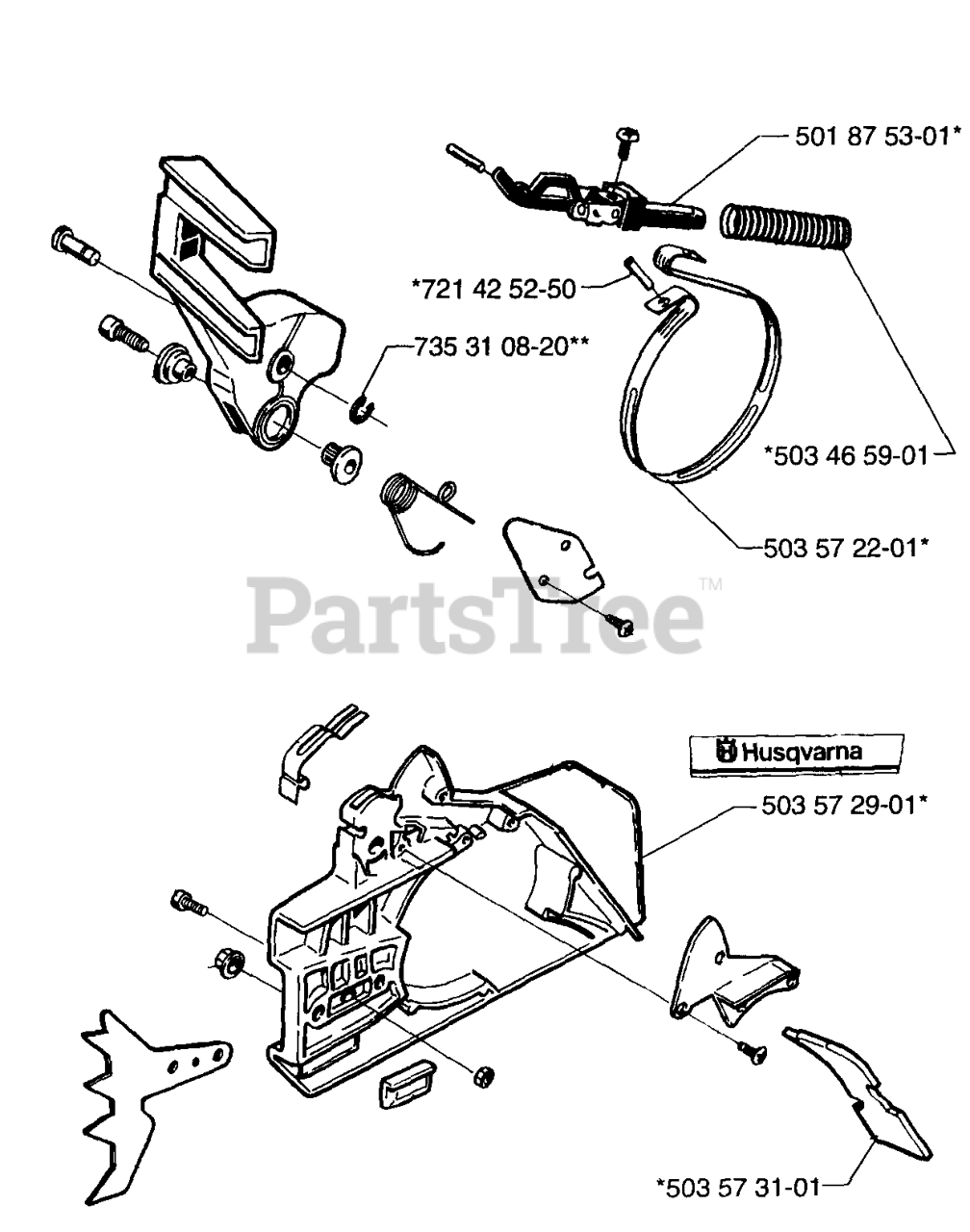 501 87 53-01*

*721 42 52-50

735 31 08-20**

*503 46 59-01

503 57 22-01*

PartsTree™

Husqvarna

503 57 29-01*

*503 57 31-01