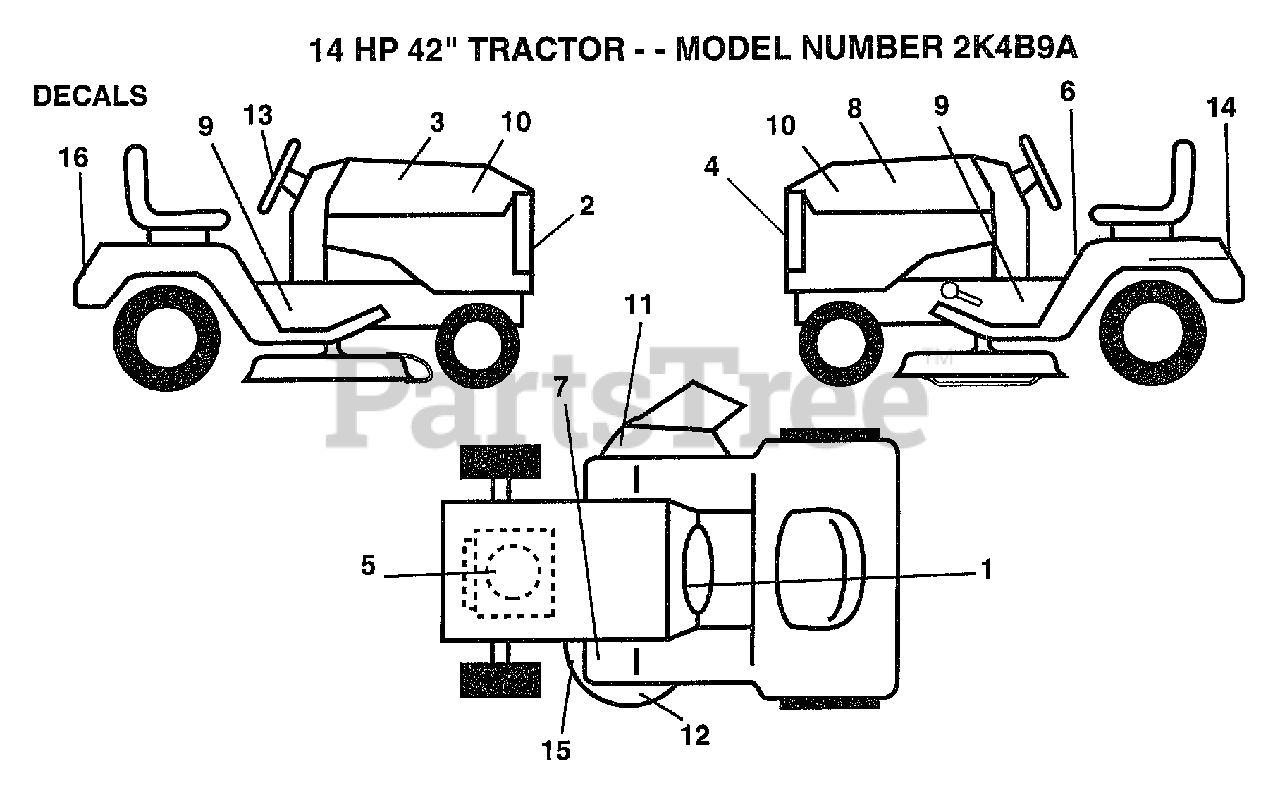 14 HP 42" TRACTOR - - MODEL NUMBER 2K4B9A

DECALS

16
9
13
3
10
2

10
8
9
6
14
4

11
7
5
1
15
12

PartsTree™