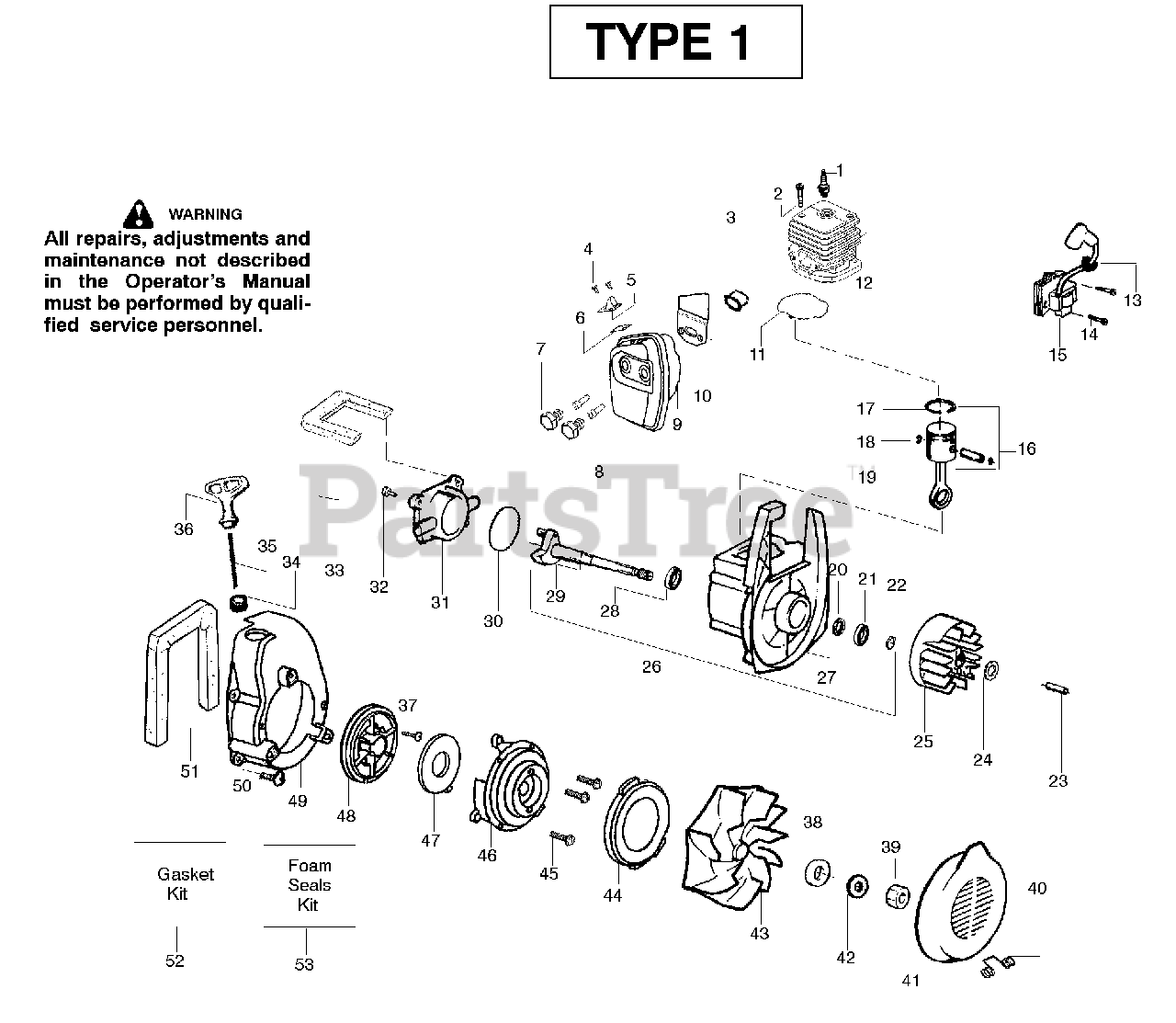 TYPE 1

WARNING
All repairs, adjustments and maintenance not described in the Operator's Manual must be performed by qualified service personnel.

1
2
3
4
5
6
7
8
9
10
11
12
13
14
15
16
17
18
19
20
21
22
23
24
25
26
27
28
29
30
31
32
33
34
35
36
37
38
39
40
41
42
43
44
45
46
47
48
49
50
51

Gasket Kit
52

Foam Seals Kit
53

PartsTree™