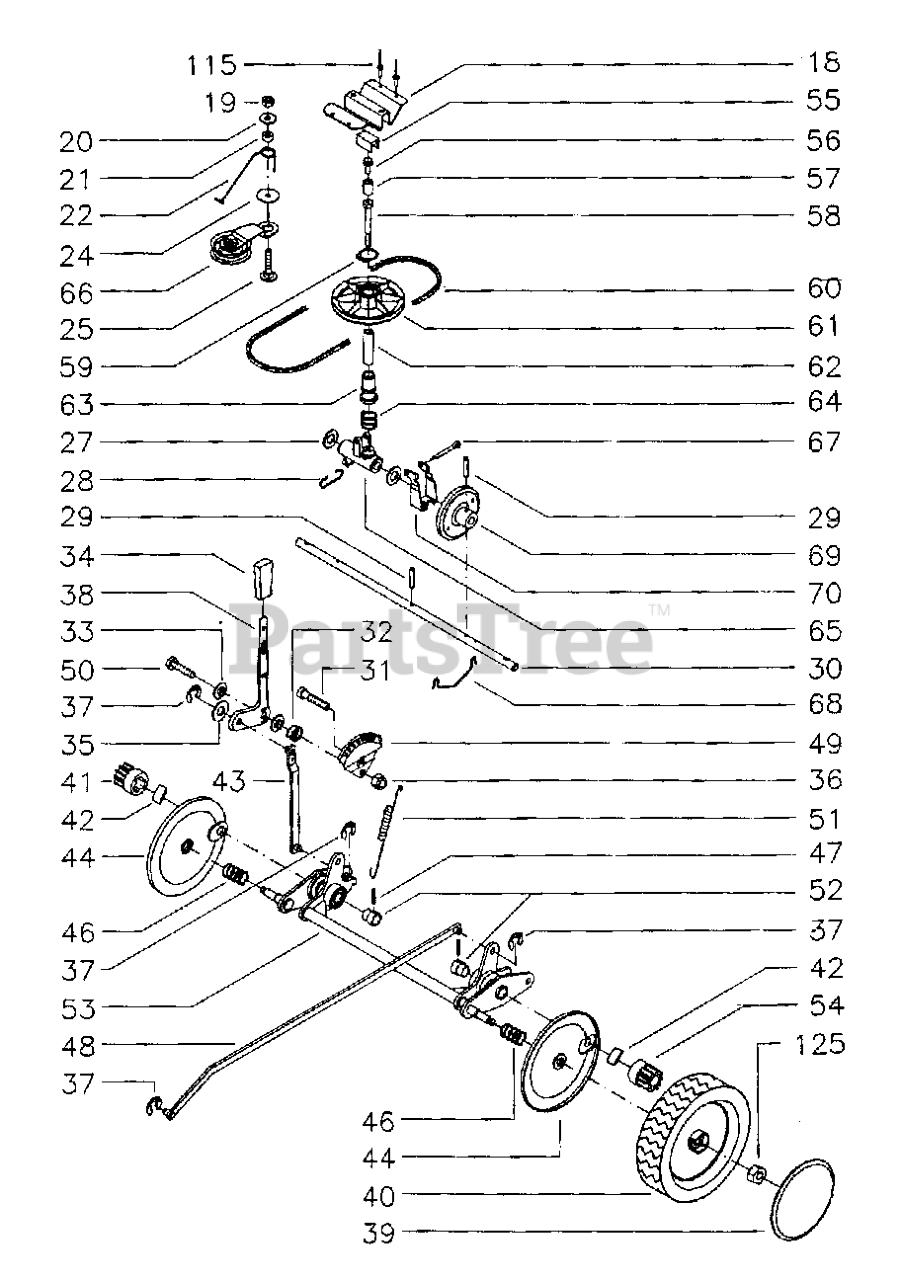 115
19
20
21
22
24
66
25
59
63
27
28
29
34
38
33
50
37
35
41
42
44
46
37
53
48
37
18
55
56
57
58
60
61
62
64
67
29
69
70
65
30
68
49
36
51
47
52
37
42
54
125
32
31
43
46
44
40
39
PartsTree™