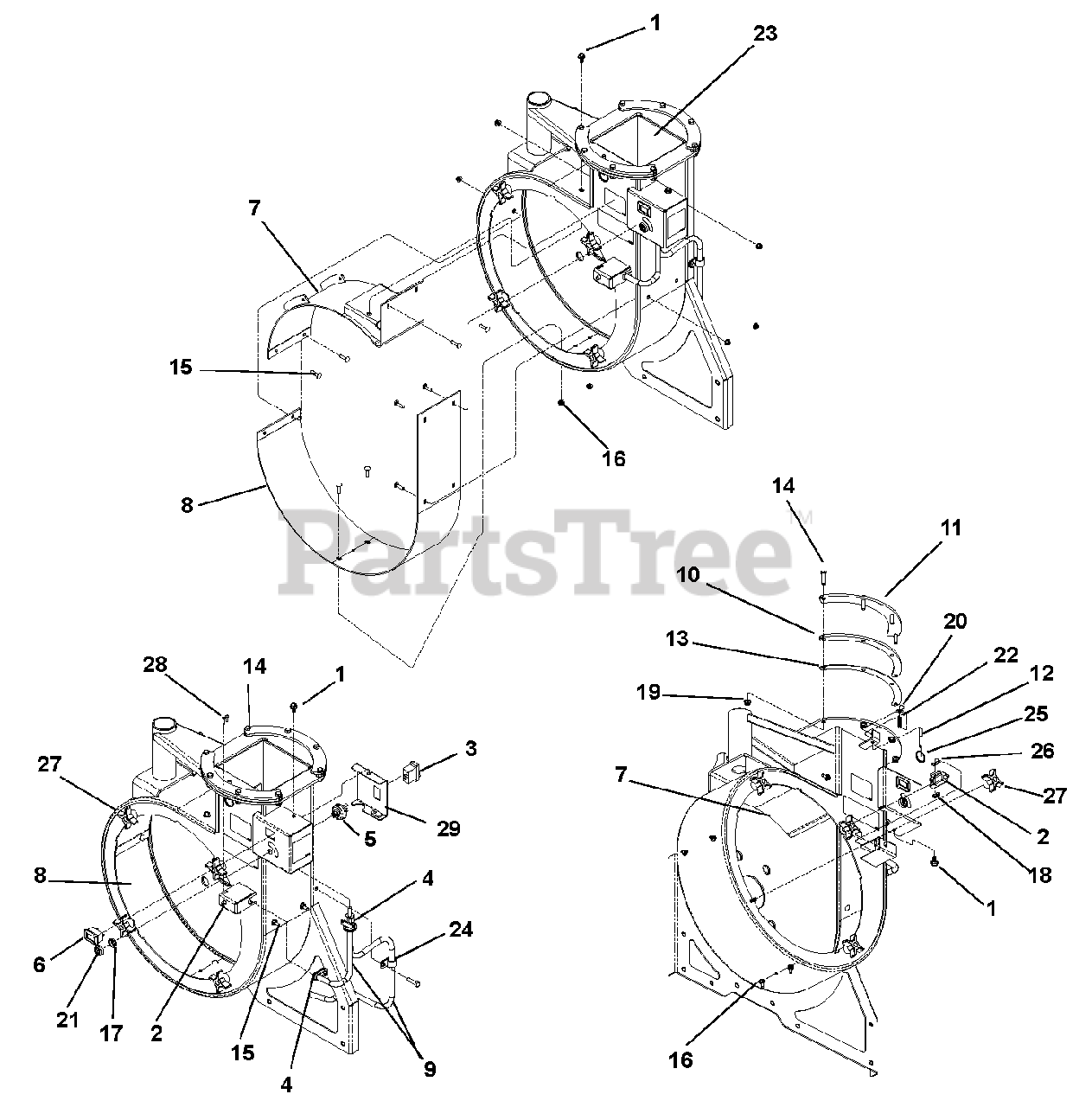 1
23
7
15
16
8
PartsTree™
14
11
10
20
13
22
12
19
25
26
7
27
2
18
1
16
28
14
1
3
27
29
5
8
4
24
6
21
17
2
15
4
9