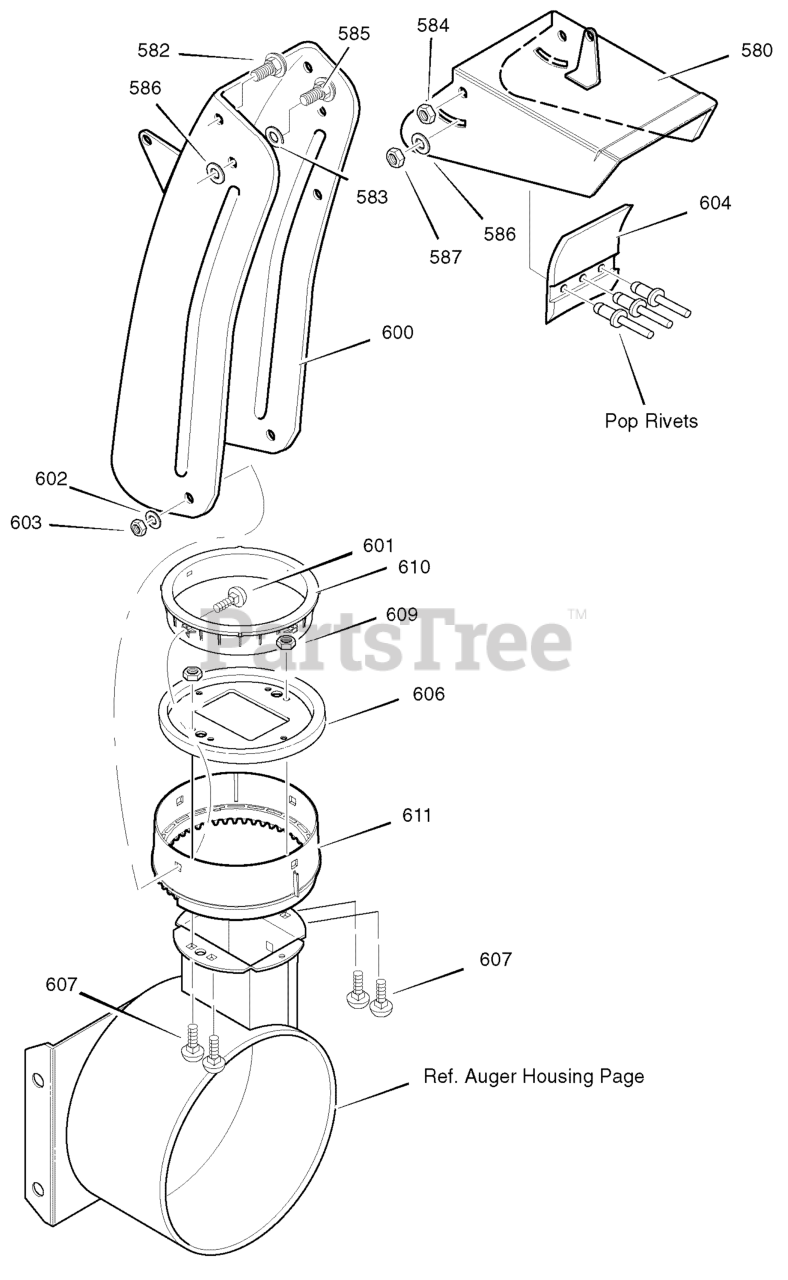 582
585
584
580
586
583
586
587
604
600
Pop Rivets
602
603
601
610
609
PartsTree™
606
611
607
607
Ref. Auger Housing Page