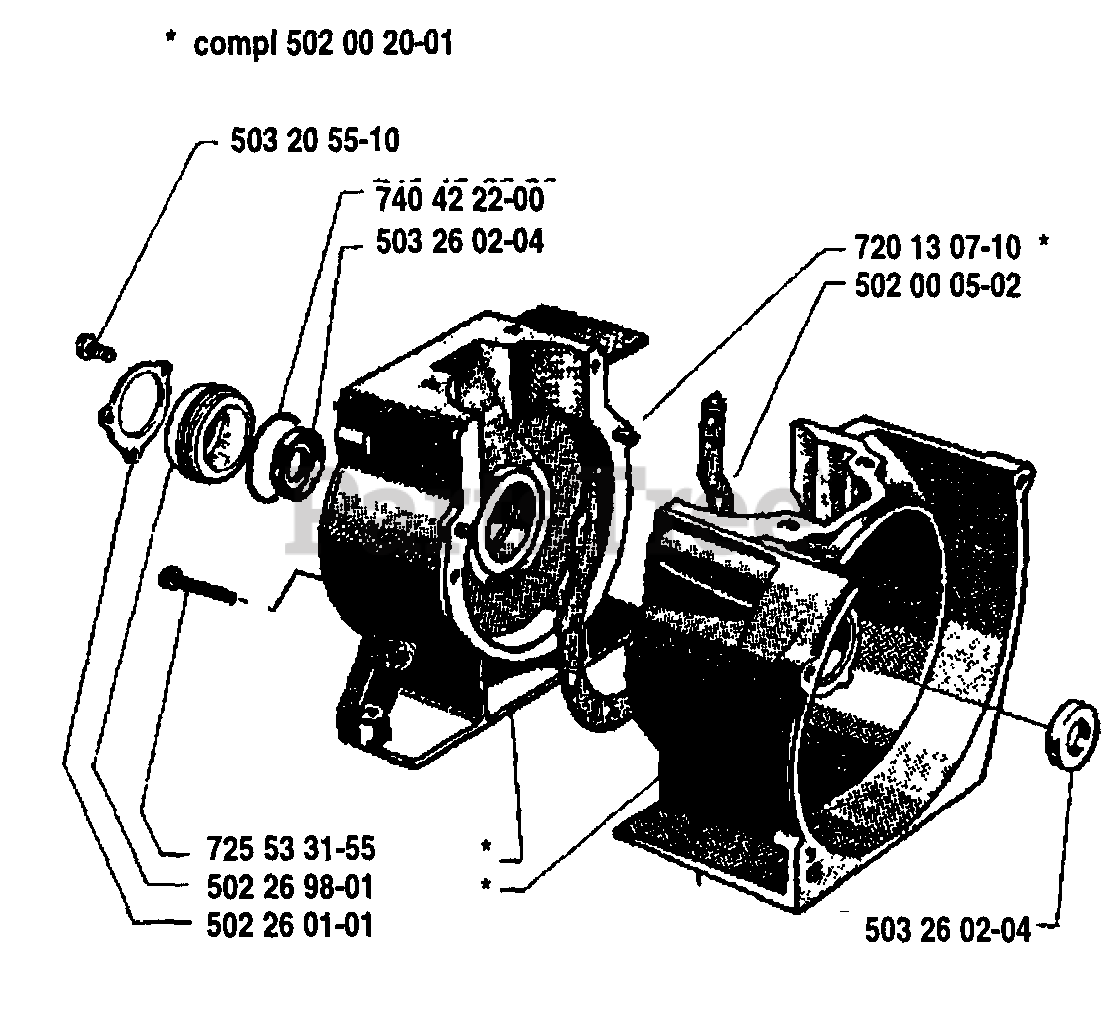 * compl 502 00 20-01

503 20 55-10

740 42 22-00

503 26 02-04

720 13 07-10 *

502 00 05-02

PartsTree

725 53 31-55

502 26 98-01

502 26 01-01

*

*

503 26 02-04