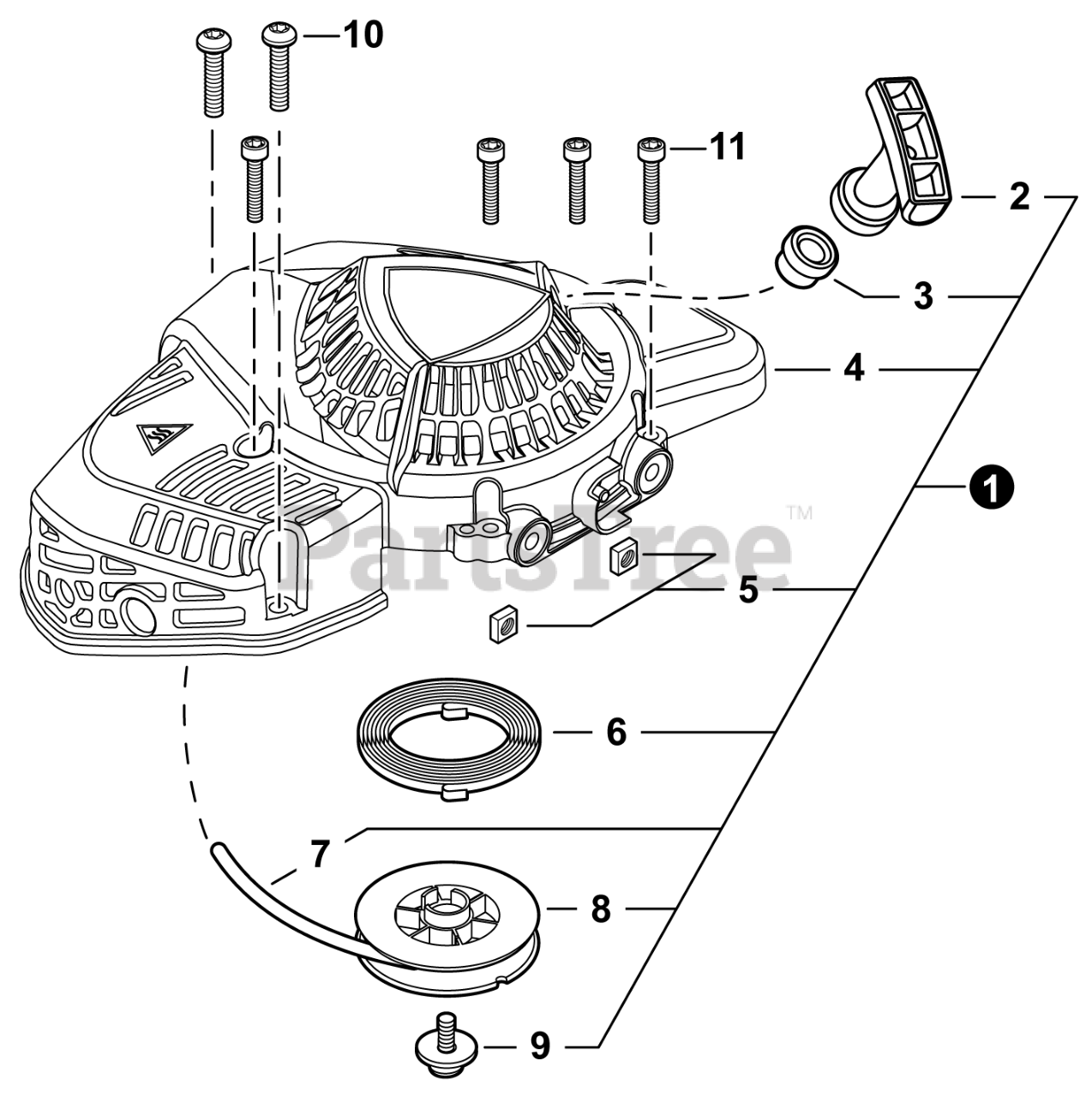 10
11
2
3
4
1
PartsTree™
5
6
7
8
9