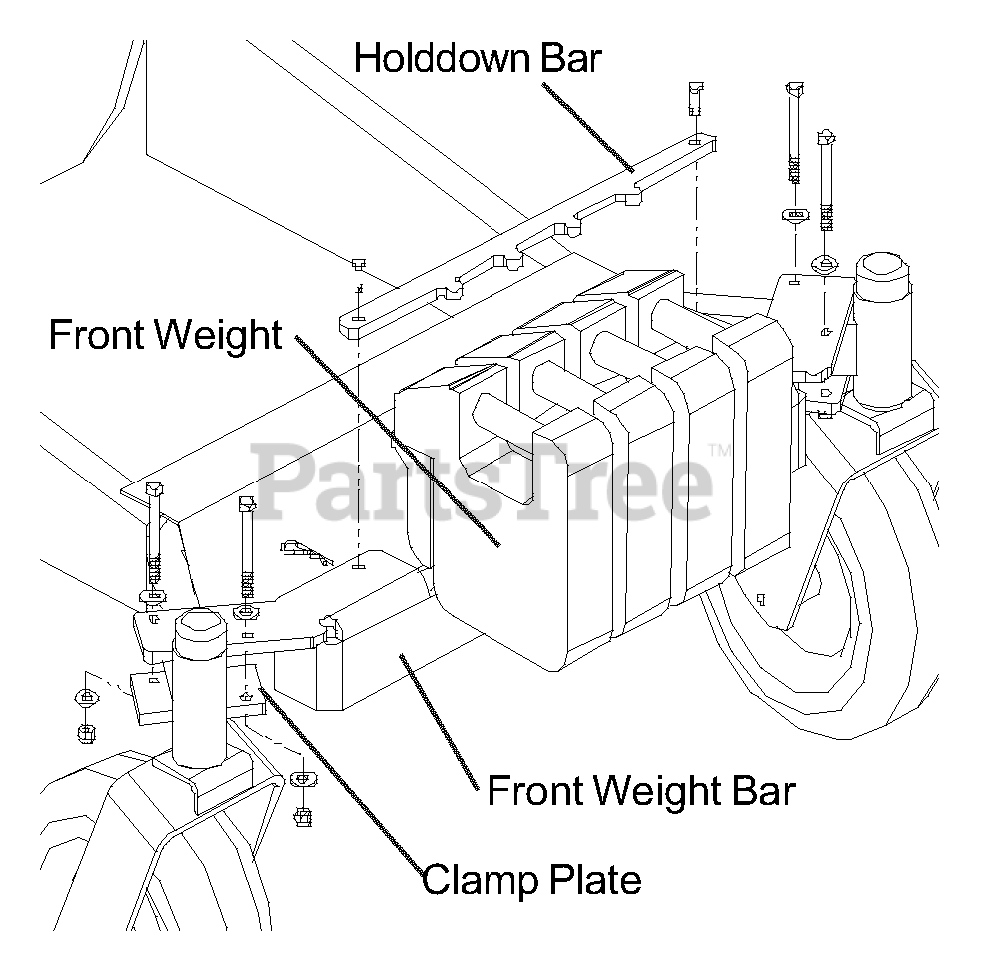 Holddown Bar

Front Weight

PartsTree™

Front Weight Bar

Clamp Plate