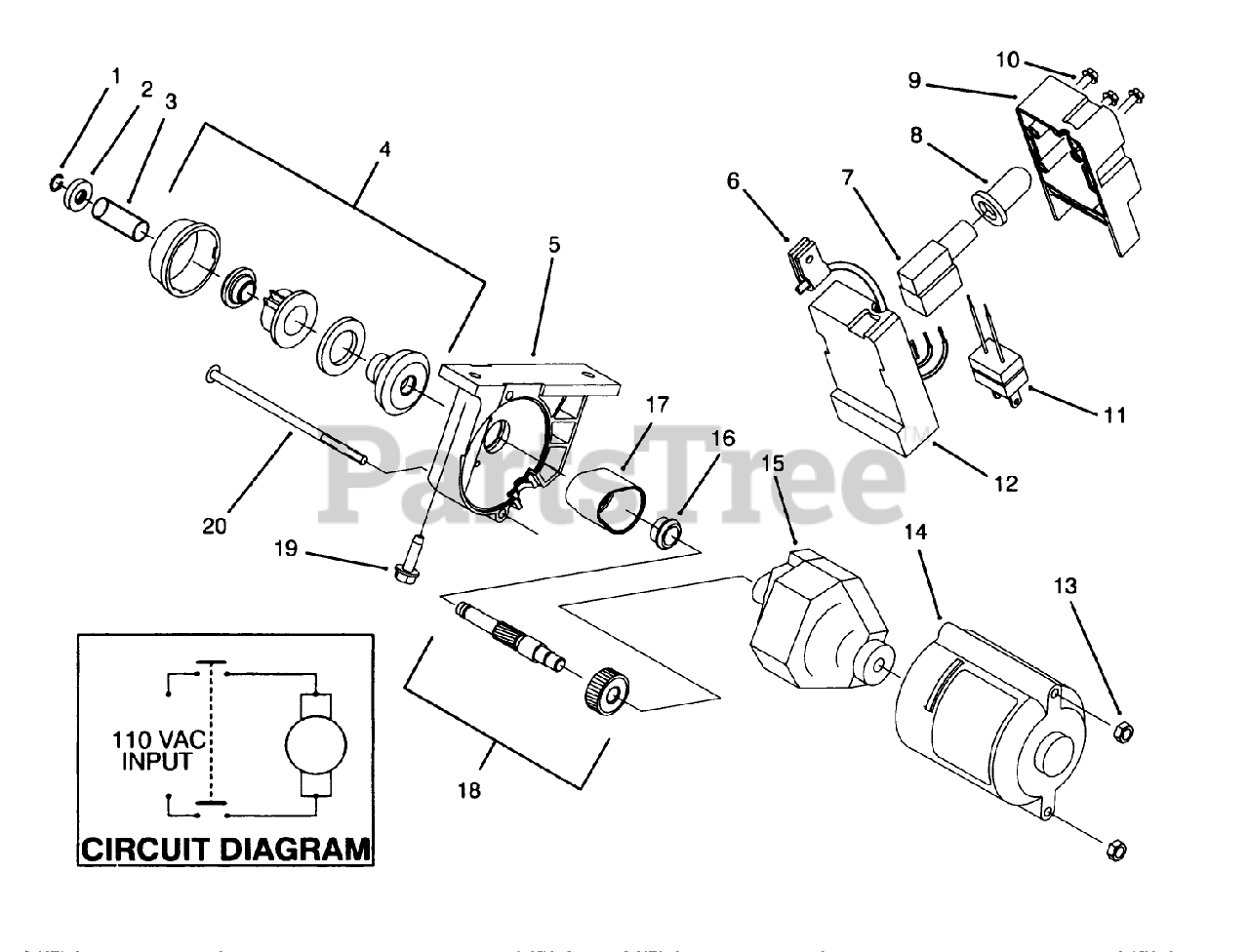 1
2
3
4
5
6
7
8
9
10
11
12
13
14
15
16
17
18
19
20

PartsTree™

110 VAC INPUT

CIRCUIT DIAGRAM