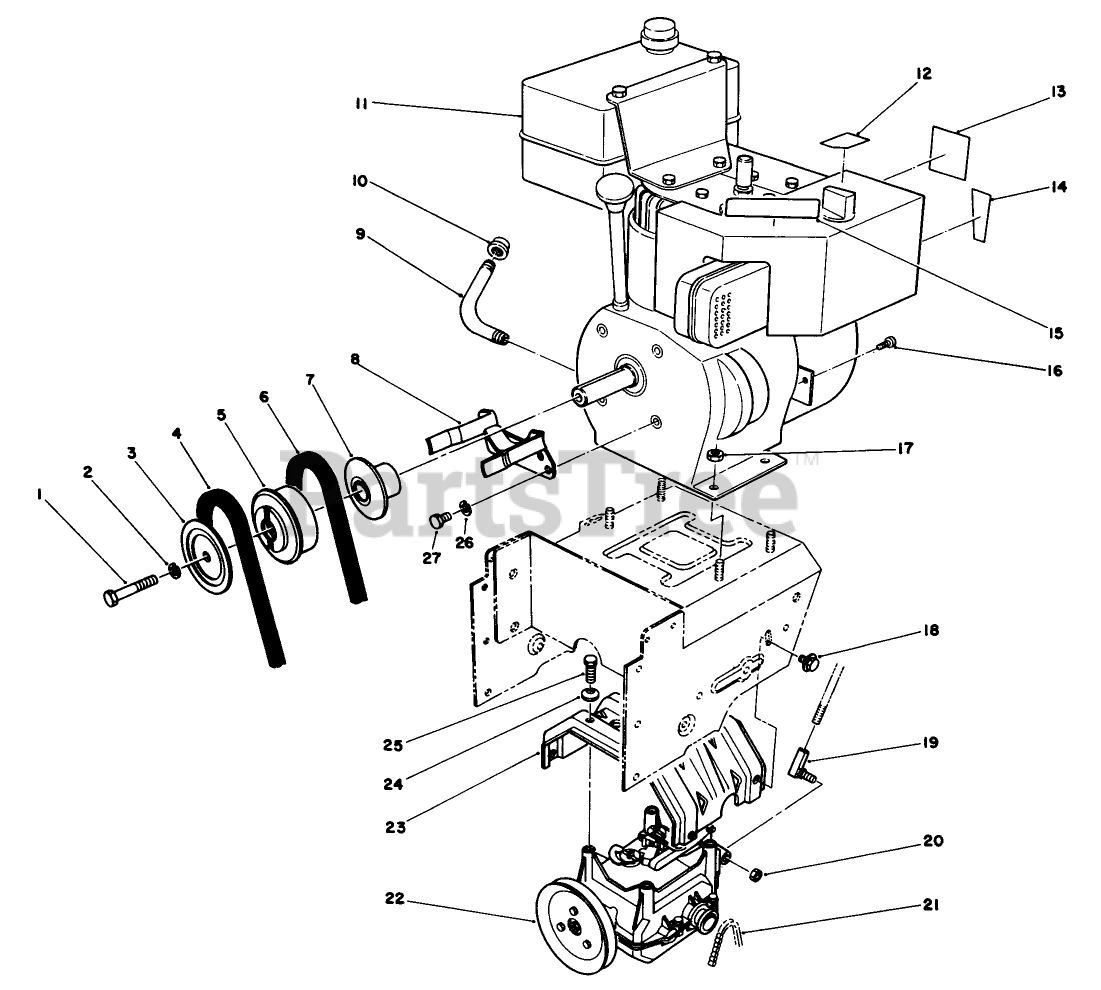 11
12
13
14
10
9
15
16
8
7
6
5
4
3
2
1
17
PartsTree™
27
26
18
25
24
19
23
20
22
21