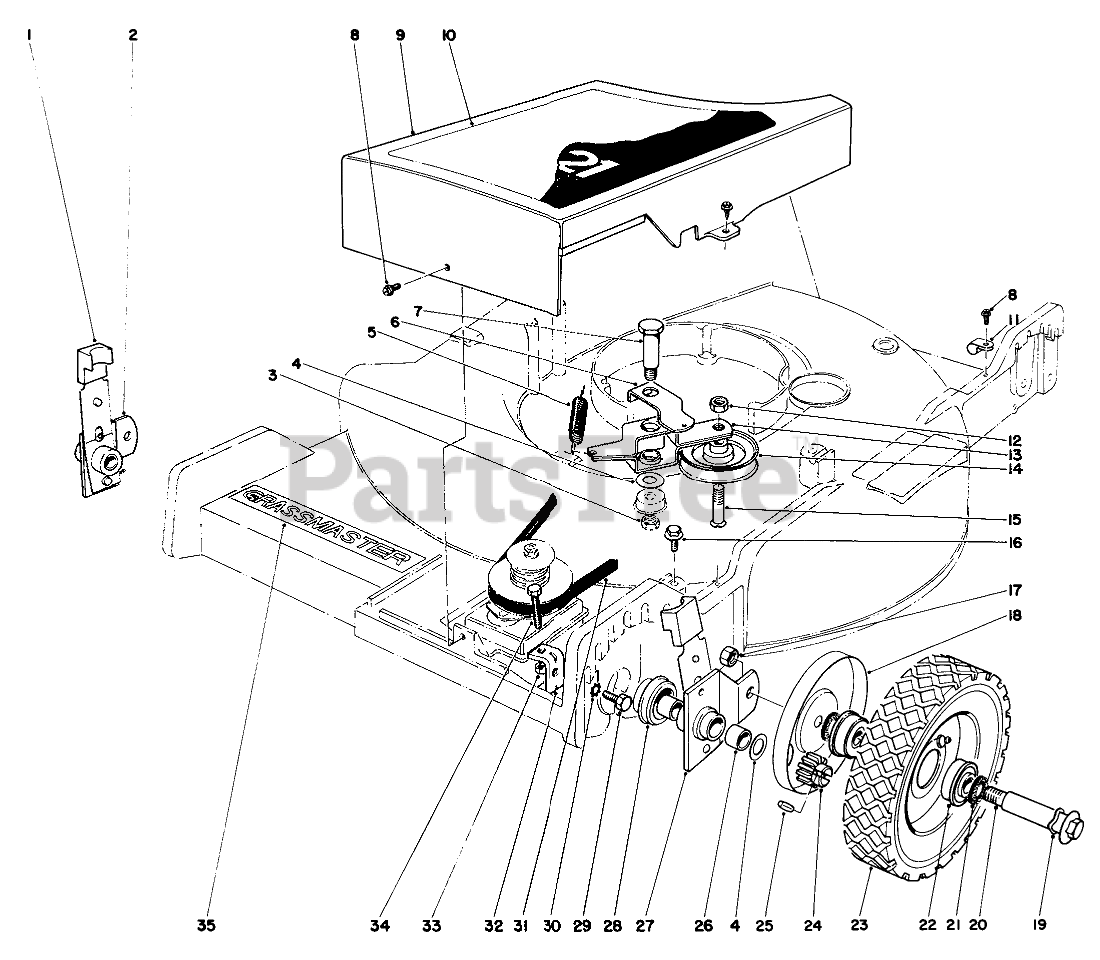 1
2
8
9
10
21
8
11
7
6
5
4
3
12
13
14
15
16
17
18
PartsTree
GRASSMASTER
35
34
33
32
31
30
29
28
27
26
4
25
24
23
22
21
20
19