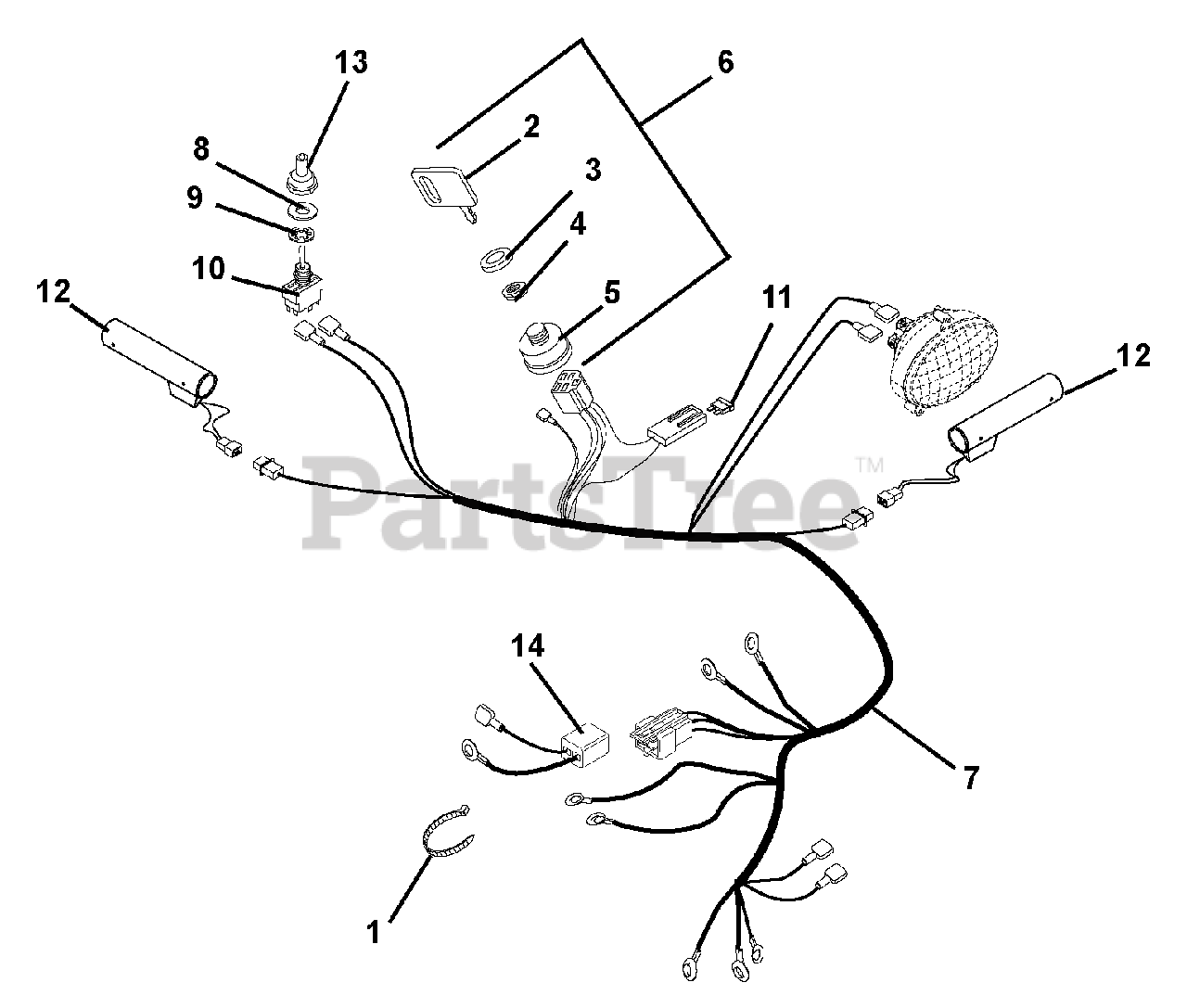 13
6
8
2
9
3
4
10
12
5
11
12
PartsTree™
14
7
1