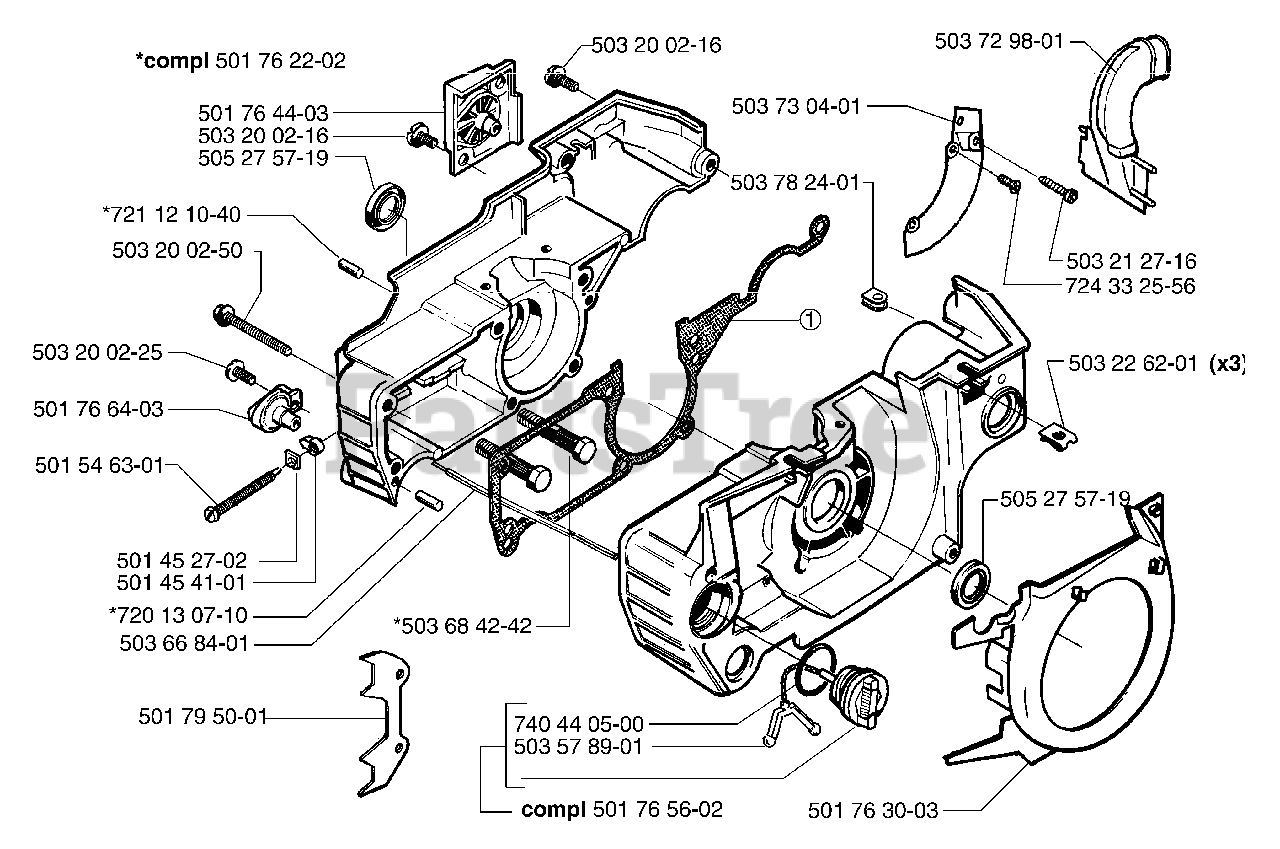 *compl 501 76 22-02

503 20 02-16

503 72 98-01

501 76 44-03
503 20 02-16
505 27 57-19

503 73 04-01

503 78 24-01

*721 12 10-40

503 20 02-50

503 21 27-16
724 33 25-56

①

503 20 02-25

503 22 62-01 (x3)

501 76 64-03

PartsTree

501 54 63-01

505 27 57-19

501 45 27-02
501 45 41-01

*720 13 07-10
503 66 84-01

*503 68 42-42

501 79 50-01

740 44 05-00
503 57 89-01

compl 501 76 56-02

501 76 30-03