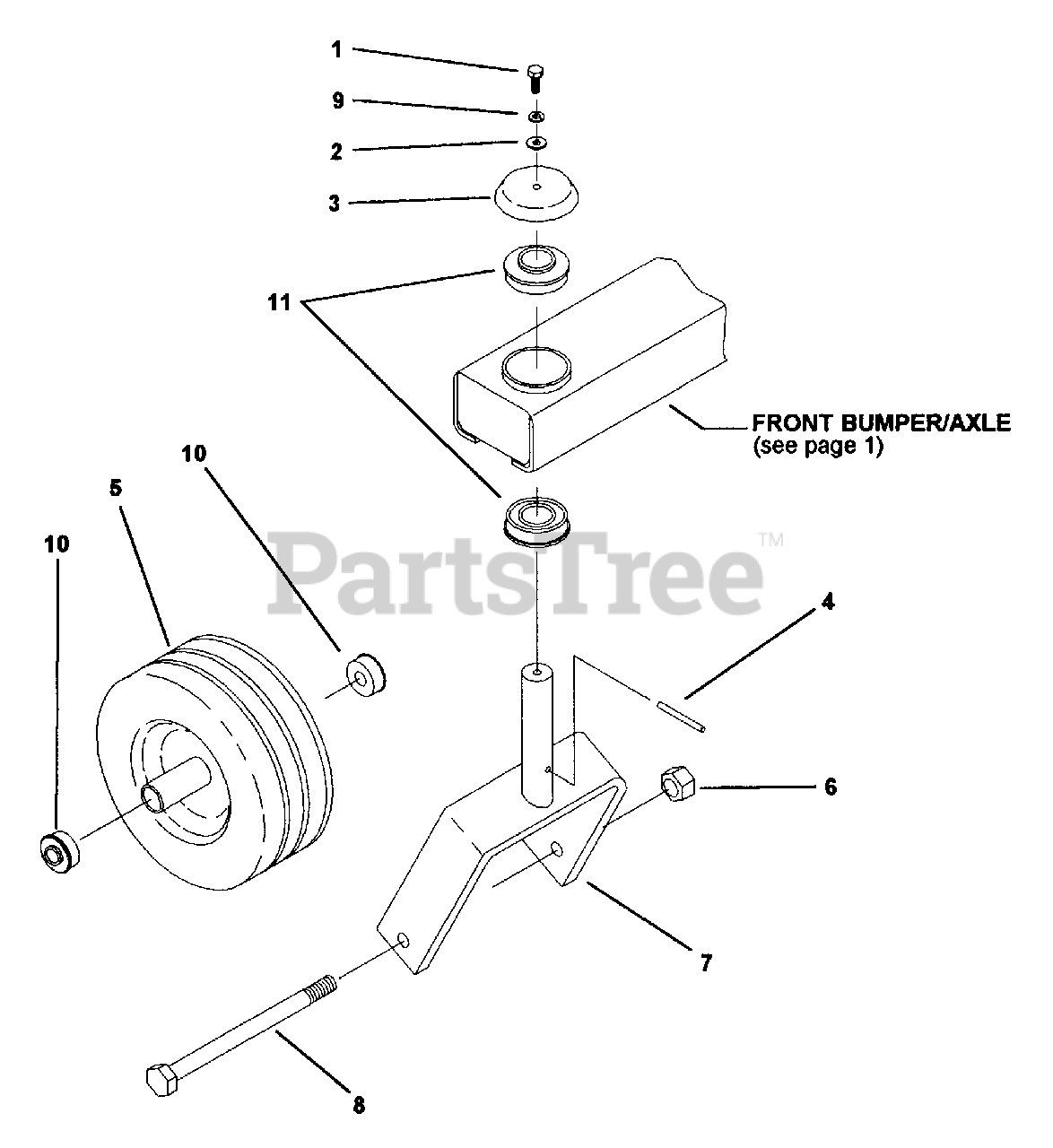 1
9
2
3
11
FRONT BUMPER/AXLE
(see page 1)
10
5
10
PartsTree™
4
6
7
8