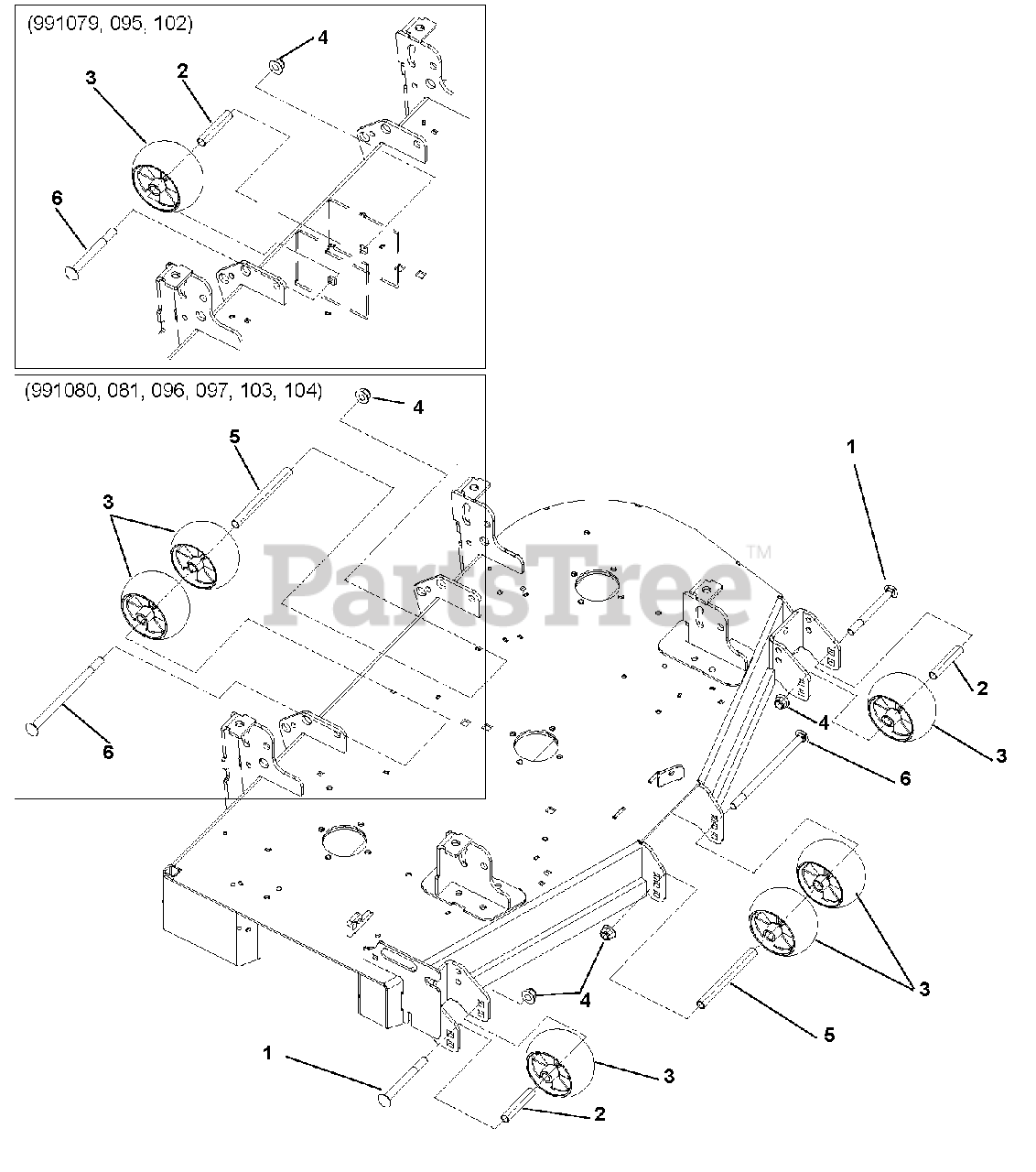 (991079, 095, 102)

4

3

2

6

(991080, 081, 096, 097, 103, 104)

4

5

3

6

PartsTree™

1

2

4

3

6

3

4

5

1

3

2