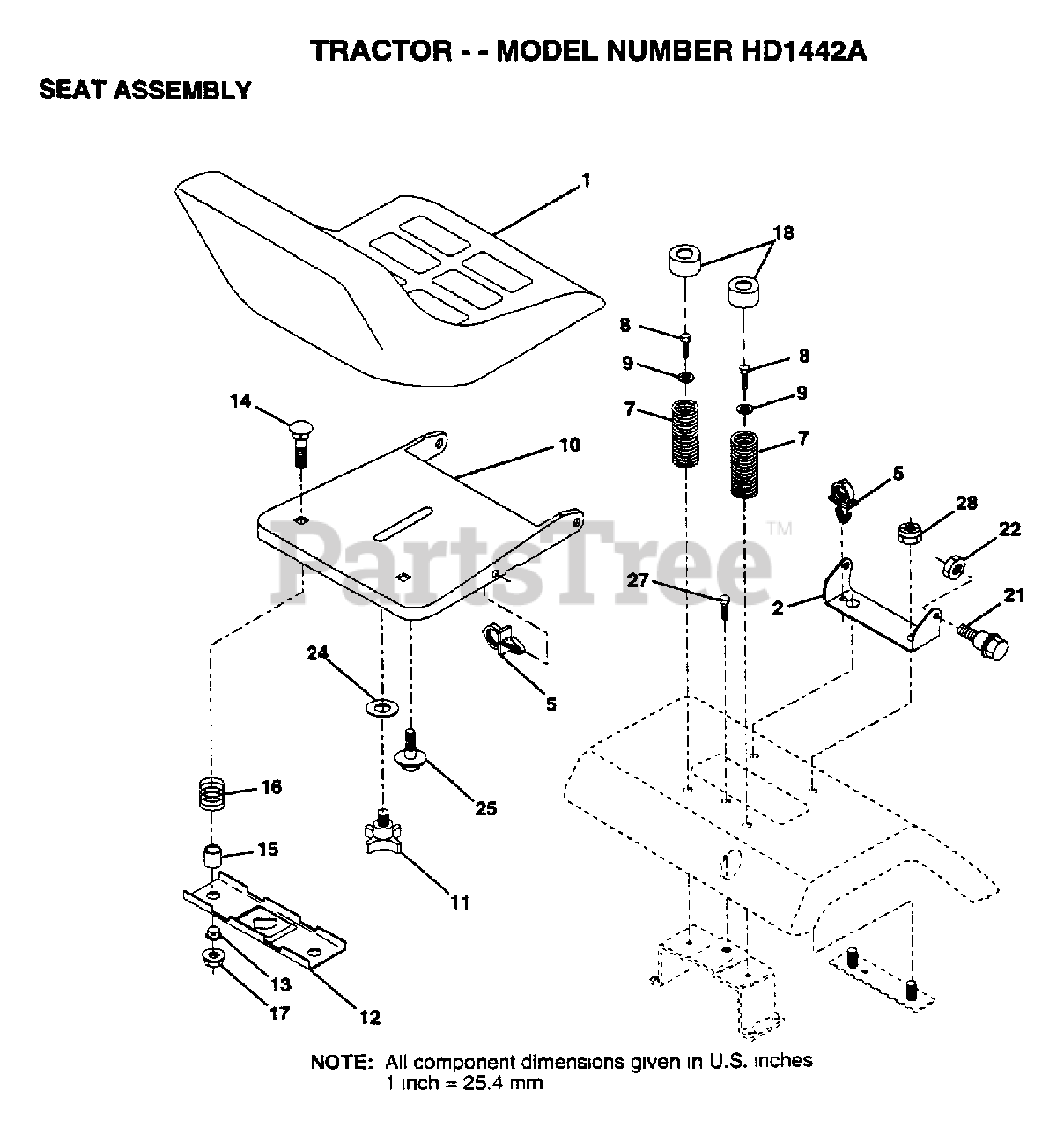 TRACTOR - - MODEL NUMBER HD1442A

SEAT ASSEMBLY

1
18
8
9
8
9
7
7
14
10
5
28
22
PartsTree™
27
2
21
24
5
25
16
15
11
13
17
12

NOTE: All component dimensions given in U.S. inches
1 inch = 25.4 mm