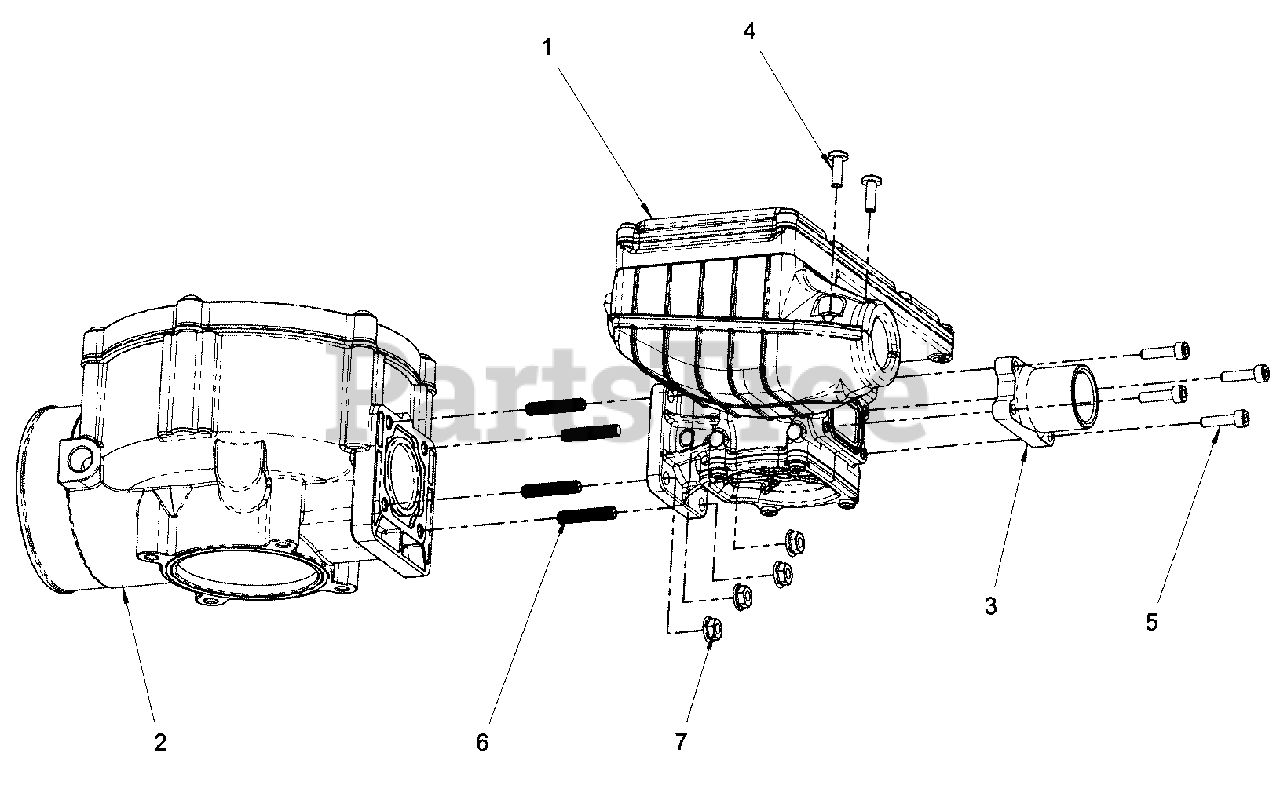 1
4
PartsTree
3
5
2
6
7