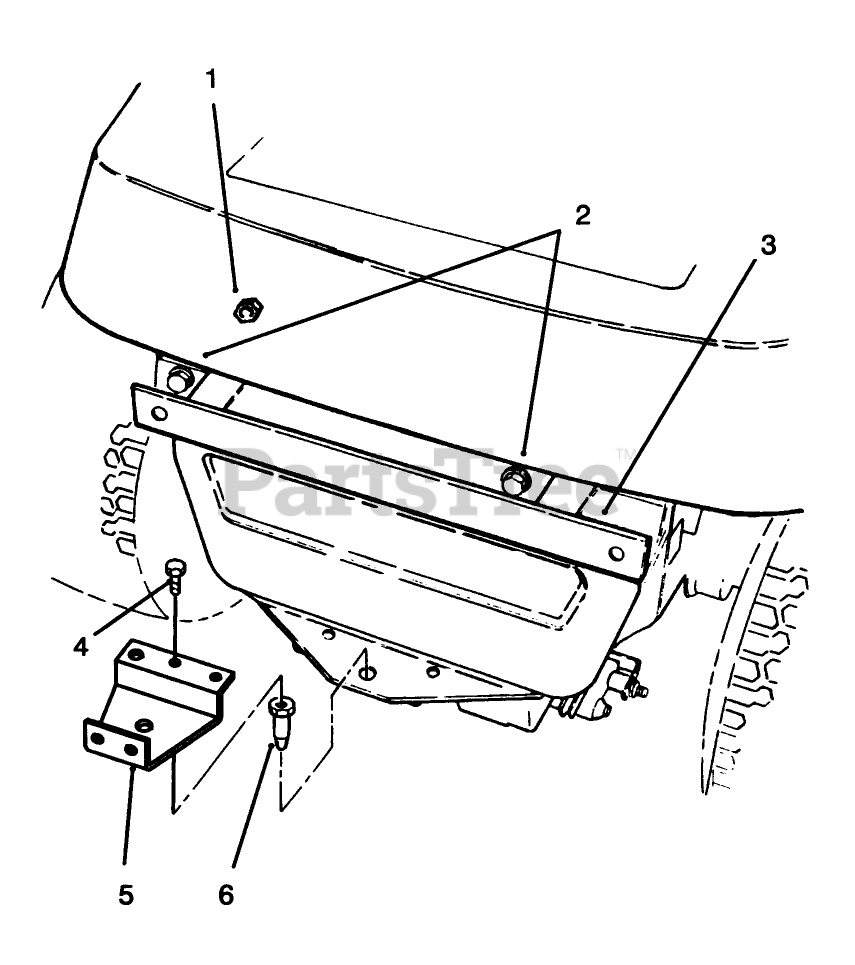 1
2
3
PartsTree™
4
5
6