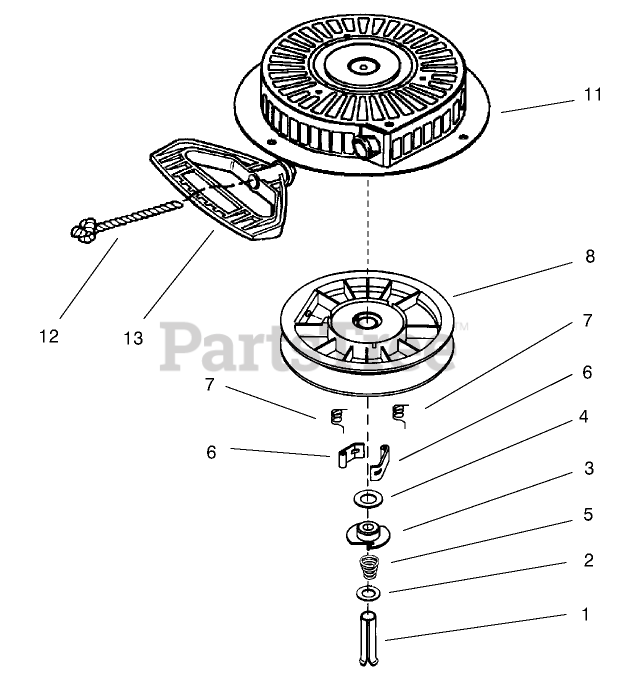 11
12
13
8
PartsTree™
7
7
6
6
4
3
5
2
1