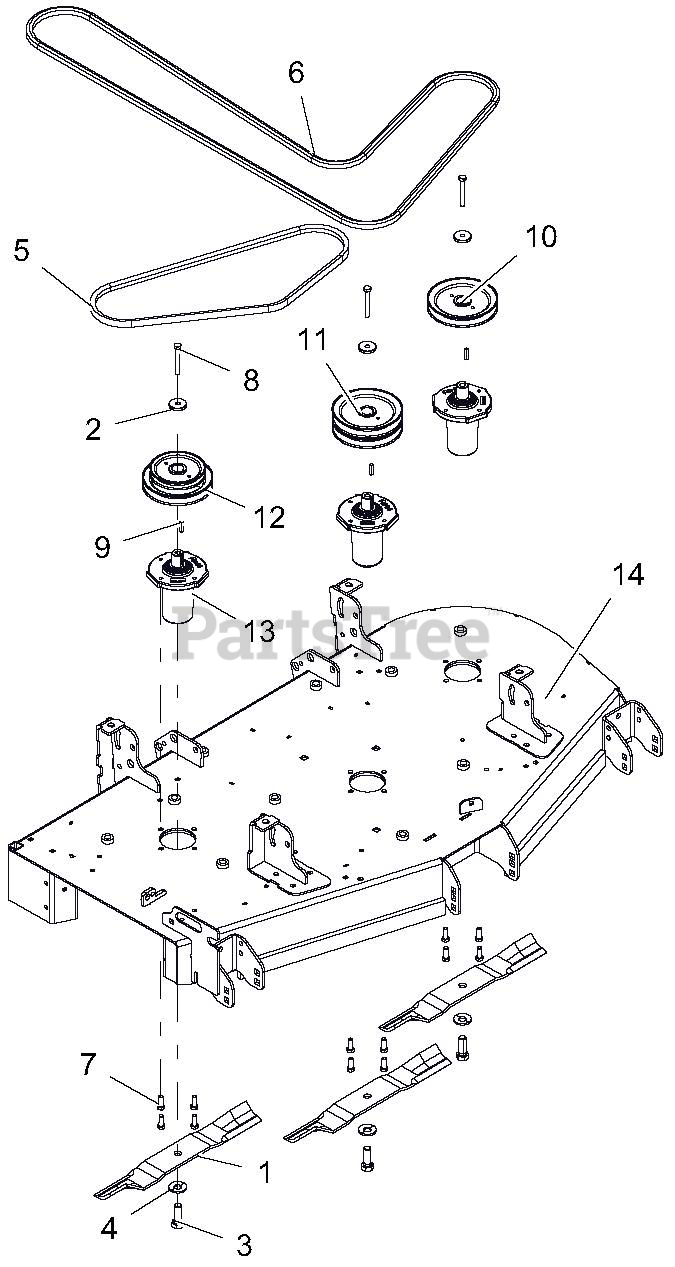 6
10
5
11
8
2
12
9
14
13
PartsTree
7
1
4
3