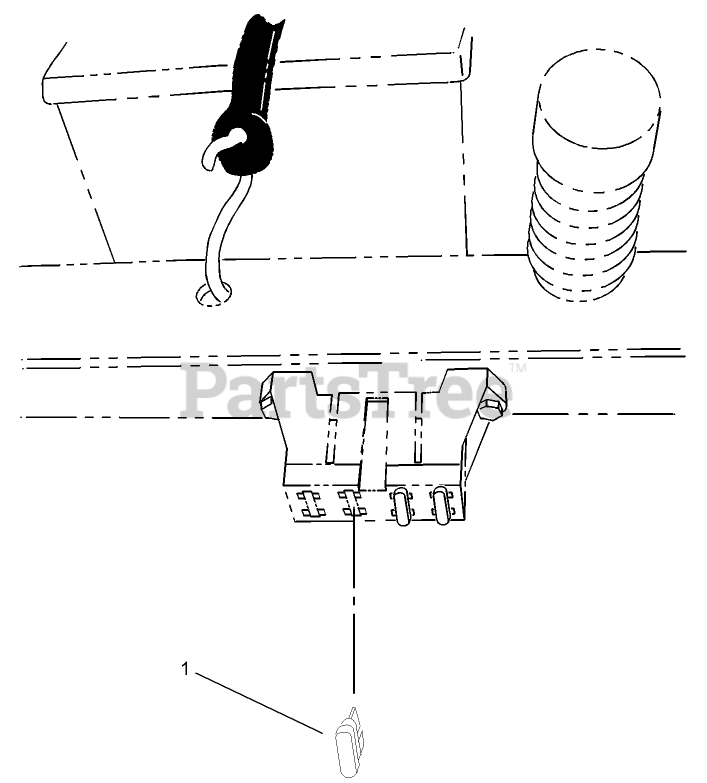 PartsTree™

1