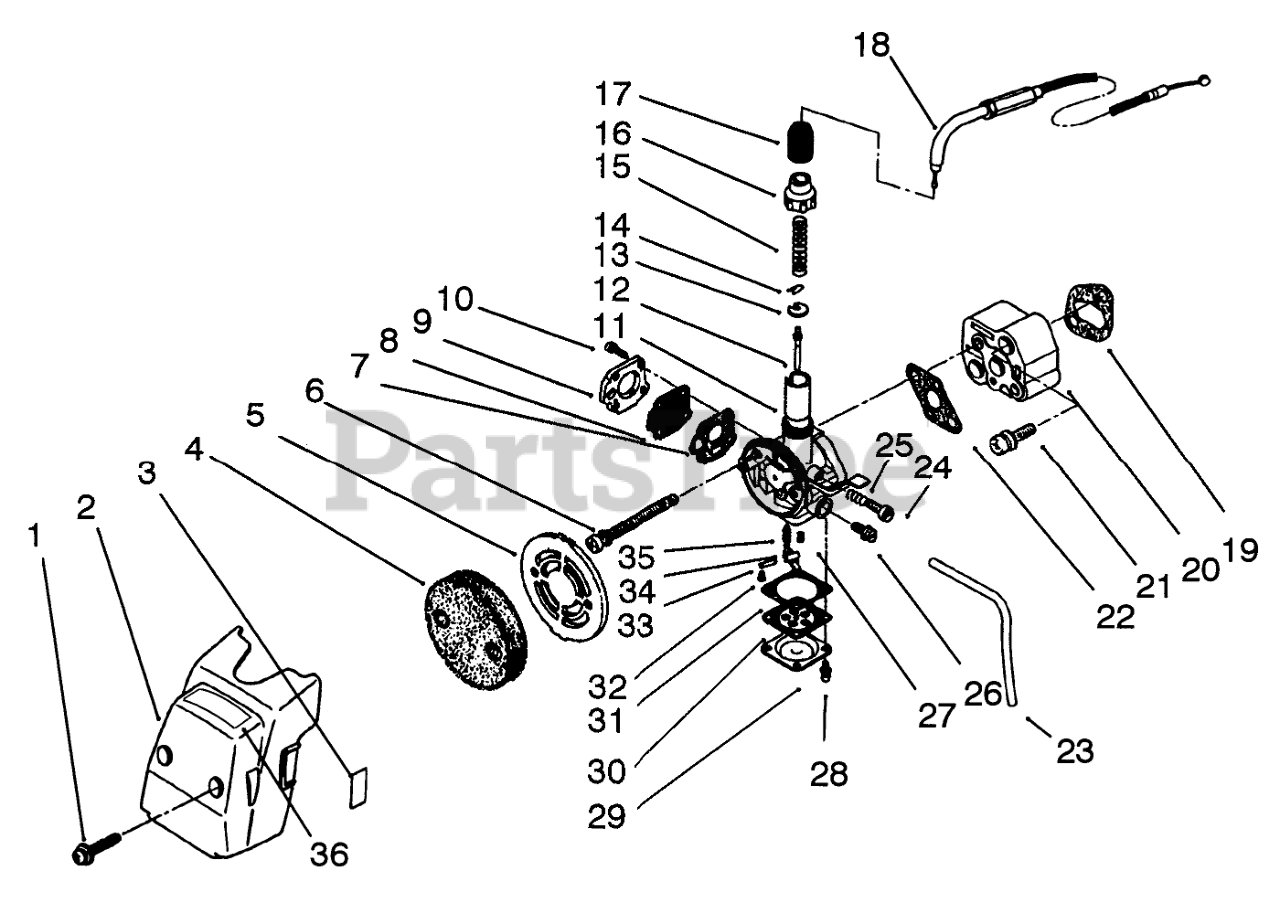 18
17
16
15
14
13
12
11
10
9
8
7
6
5
4
3
2
1
PartsTree
25
24
35
34
33
32
31
30
29
28
27
26
23
22
21
20
19
36