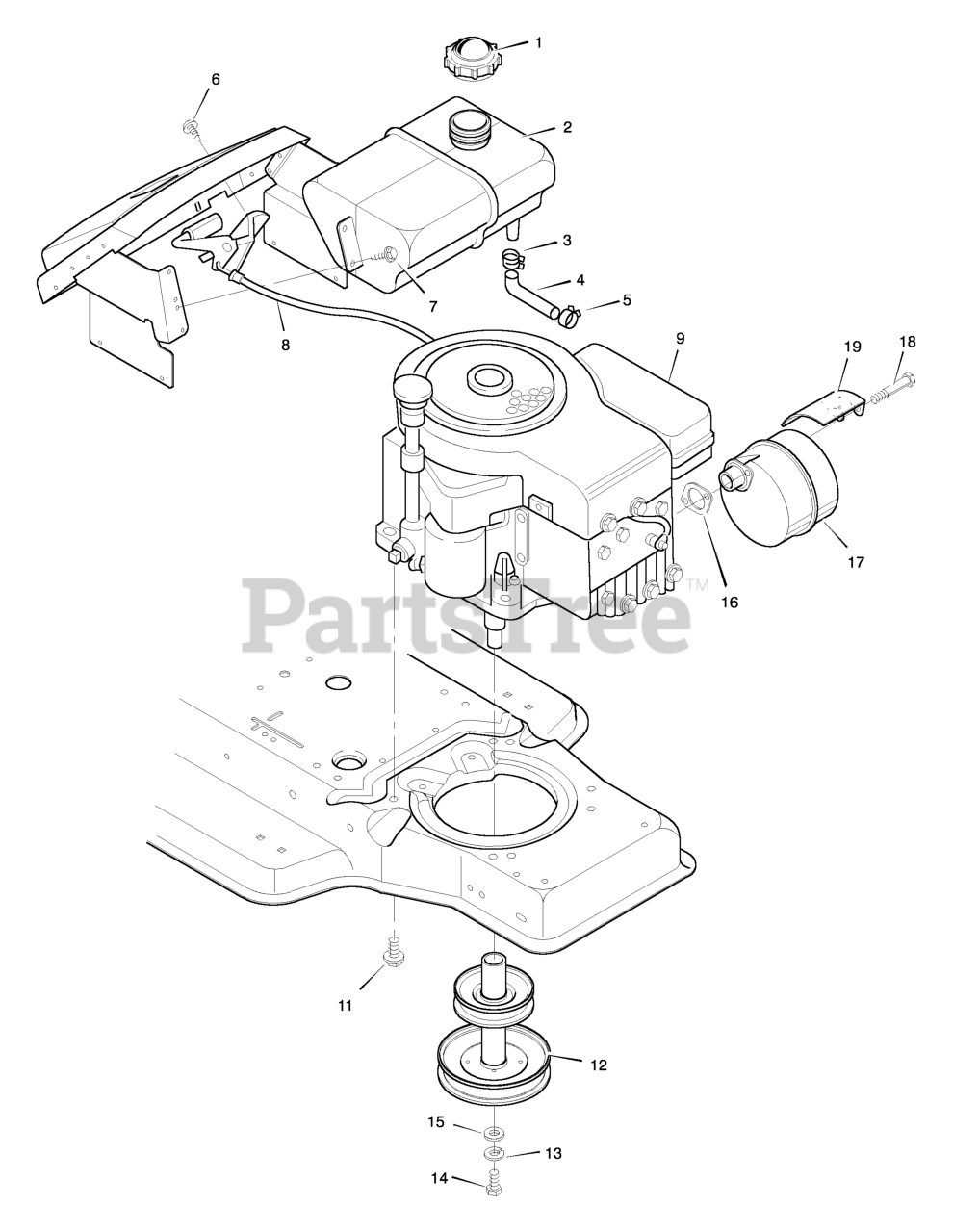 1
6
2
3
4
5
7
8
9
19
18
17
16
PartsTree™
11
12
15
13
14