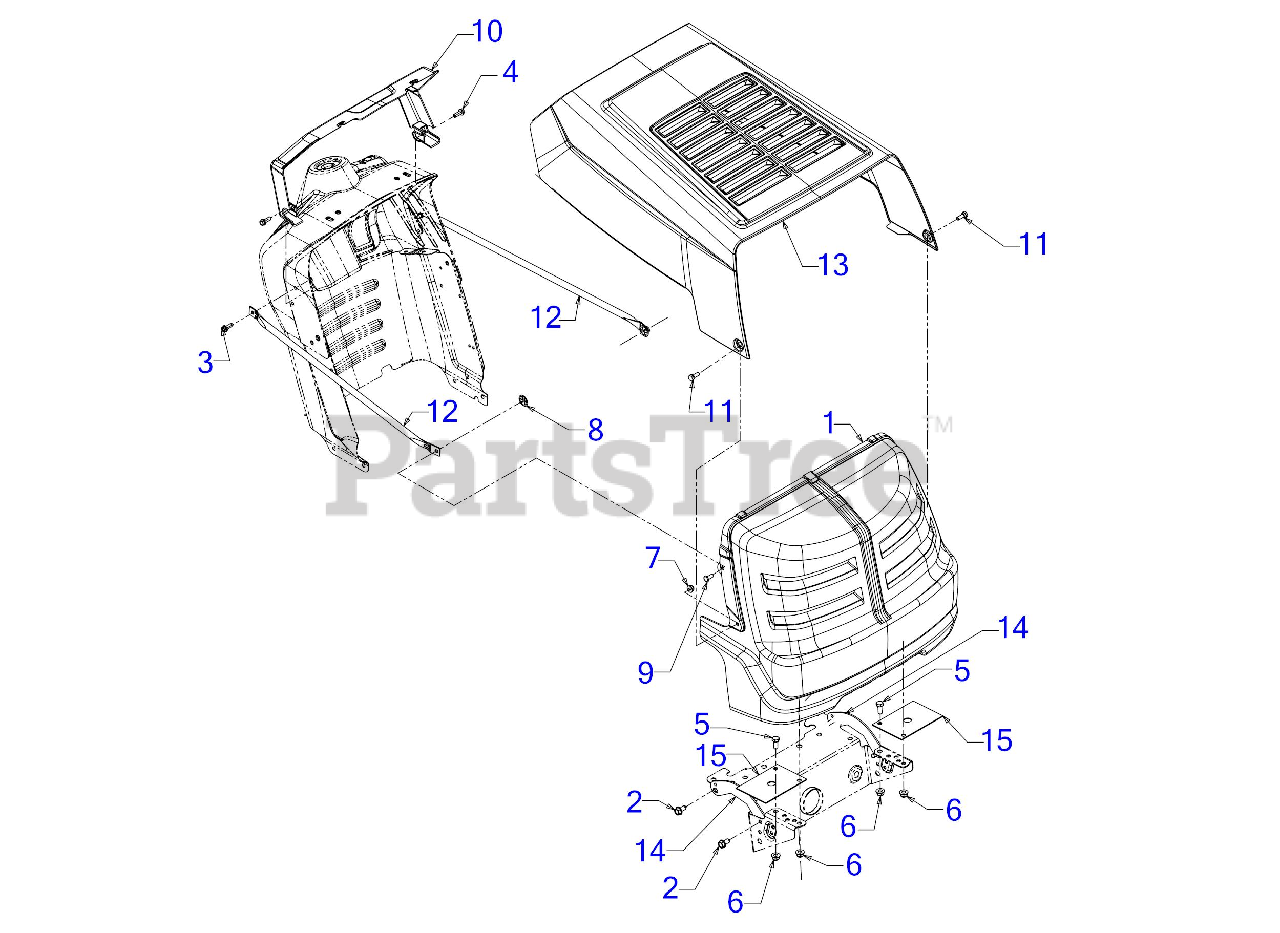 10
4
11
13
12
3
12
8
11
1
PartsTree™
7
9
14
5
5
15
15
2
6
6
14
6
2
6