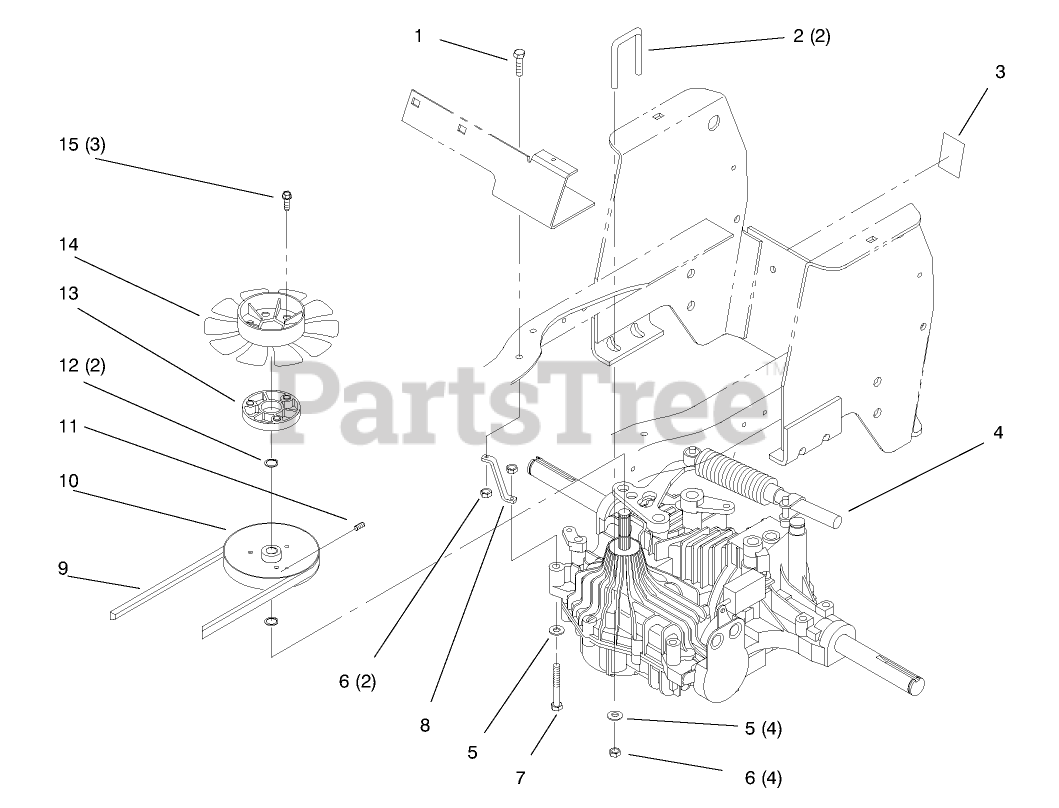 1

2 (2)

3

15 (3)

14

13

12 (2)

11

10

9

PartsTree™

4

6 (2)

8

5

7

5 (4)

6 (4)