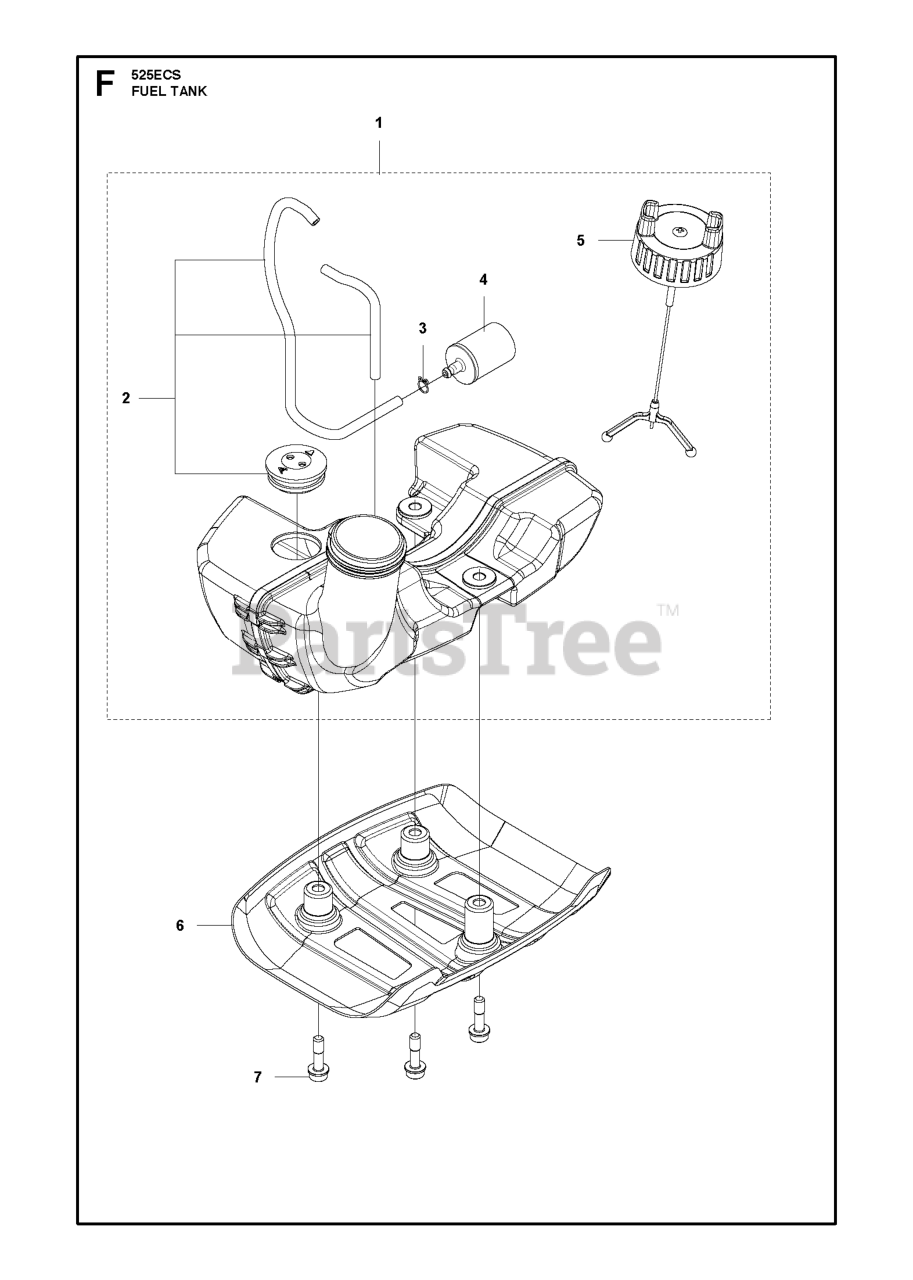 F 525ECS
FUEL TANK

1

5

4

3

2

PartsTree™

6

7