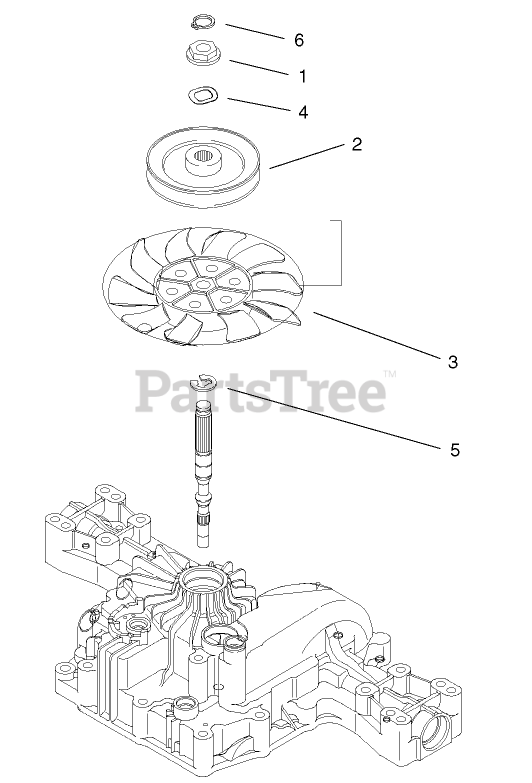 6
1
4
2
3
PartsTree™
5