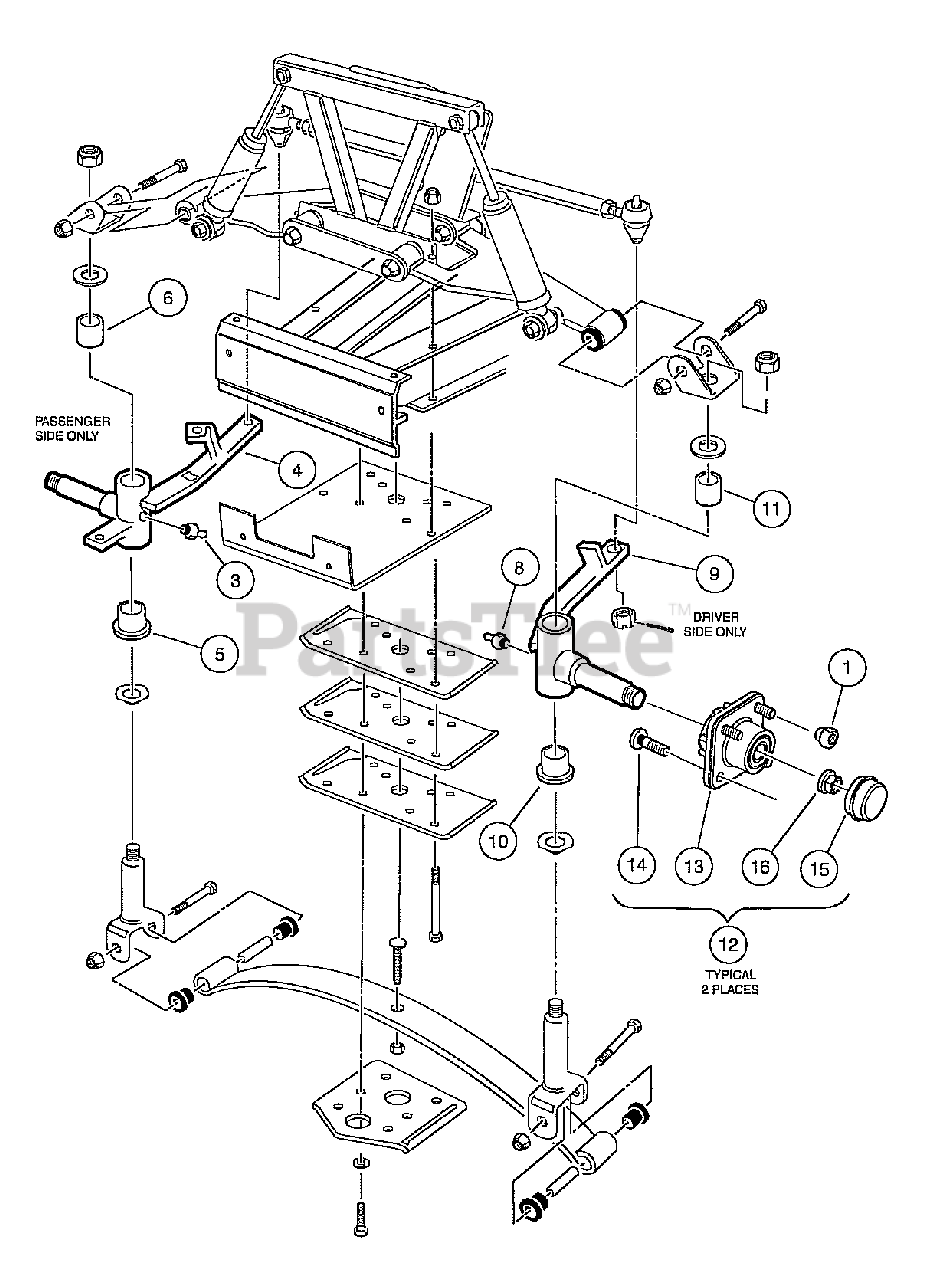 6

PASSENGER SIDE ONLY

4

3

5

11

9

8

DRIVER SIDE ONLY

PartsTree™

1

10

14

13

16

15

12

TYPICAL 2 PLACES