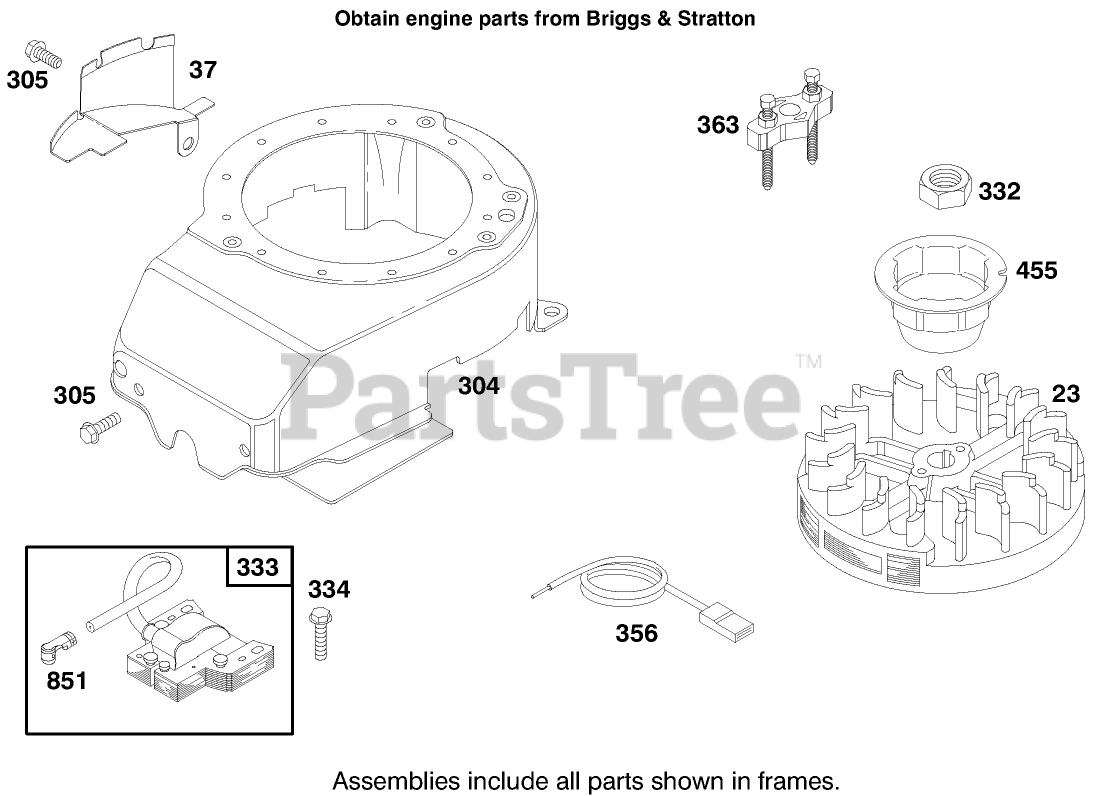 Obtain engine parts from Briggs & Stratton

305
37
363
332
455
PartsTree™
305
304
23
333
334
851
356

Assemblies include all parts shown in frames.