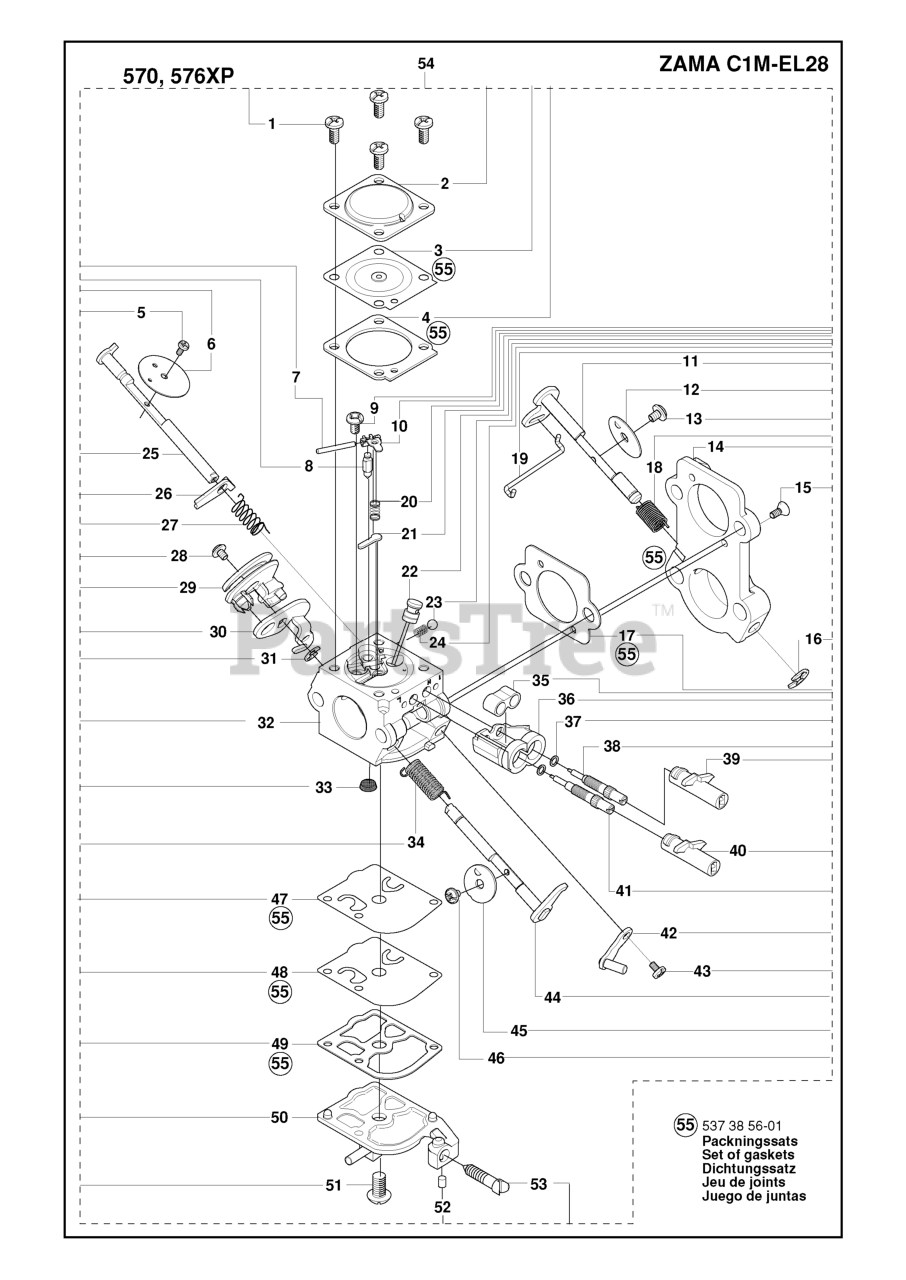 570, 576XP

ZAMA C1M-EL28

54

1

2

3
55

4
55

5

6

7

8

9

10

11

12

13

14

15

16

17
55

18

19

20

21

22

23

24

25

26

27

28

29

30

31

32

33

34

35

36

37

38

39

40

41

42

43

44

45

46

47
55

48
55

49
55

50

51

52

53

55

PartsTree™

55 537 38 56-01
Packningssats
Set of gaskets
Dichtungssatz
Jeu de joints
Juego de juntas