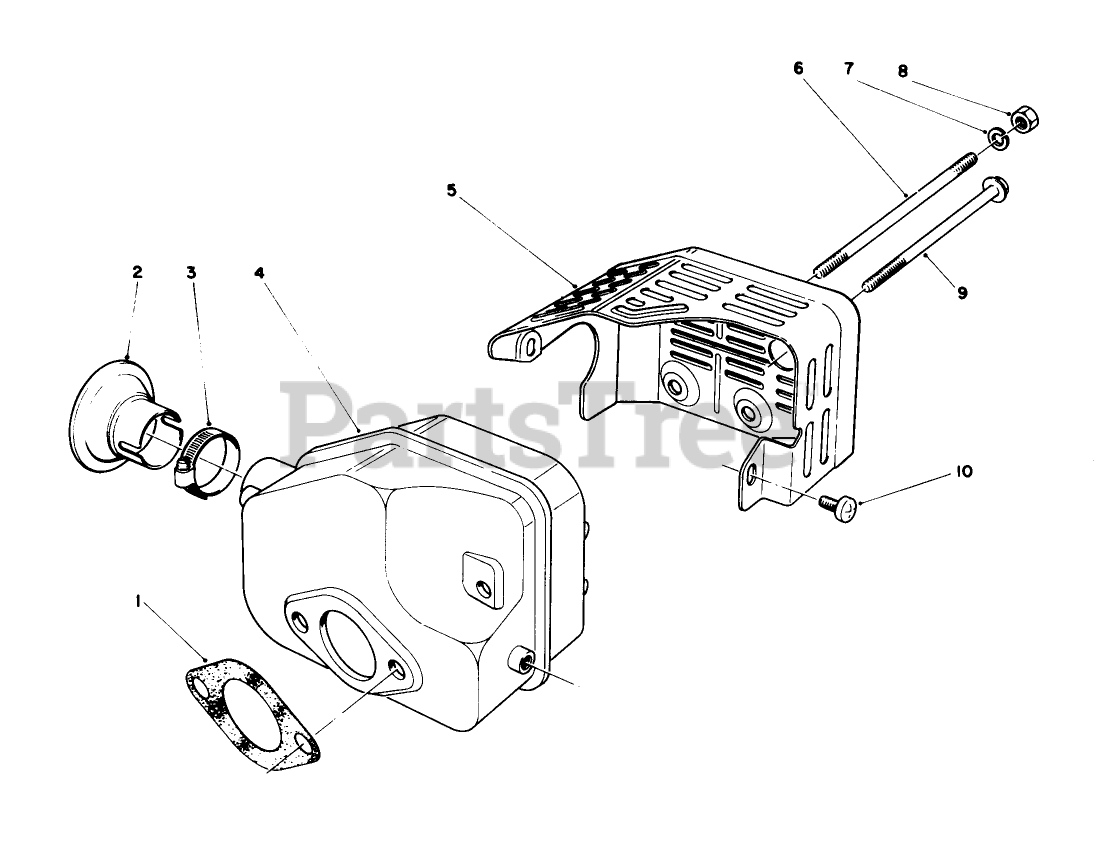 6
7
8
5
9
2
3
4
PartsTree
10
1