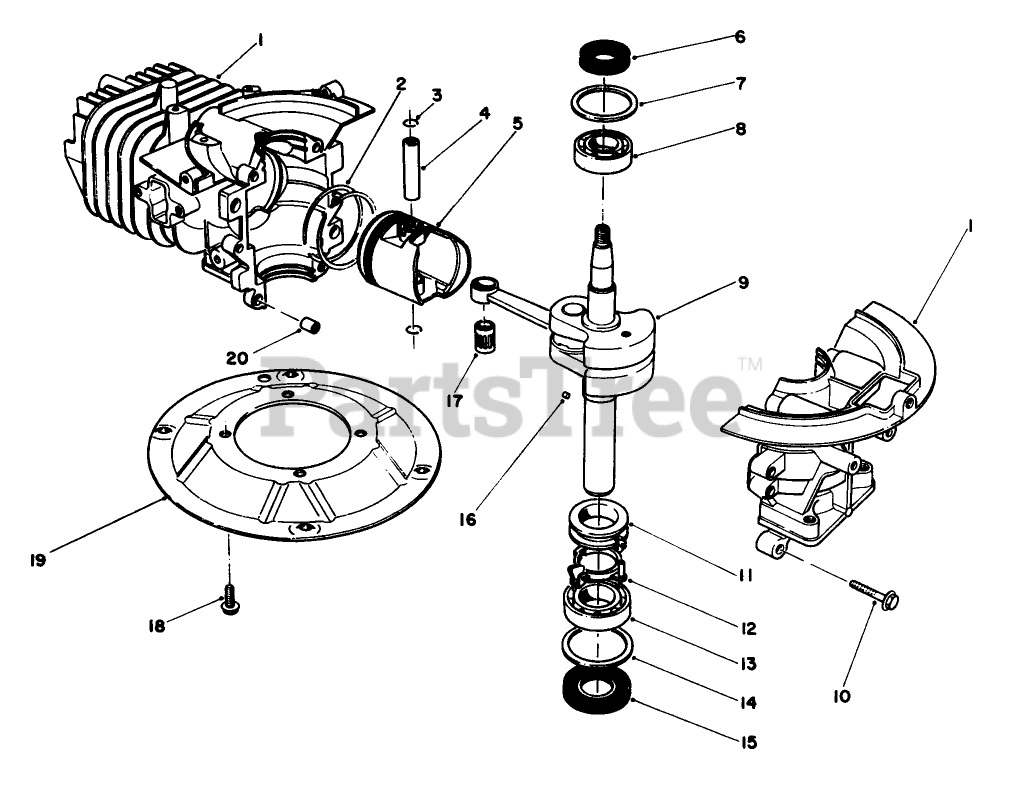 1
2
3
4
5
6
7
8
9
1
20
17
PartsTree™
16
19
18
11
12
13
14
15
10