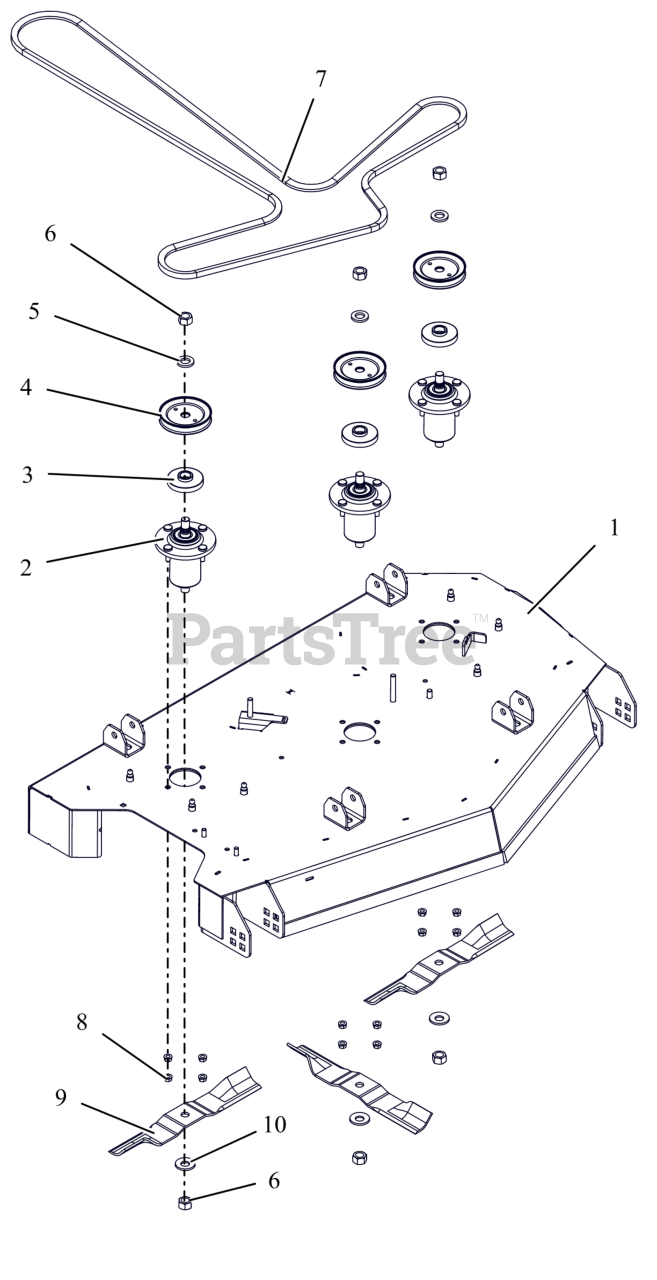 7
6
5
4
3
2
1
PartsTree™
8
9
10
6