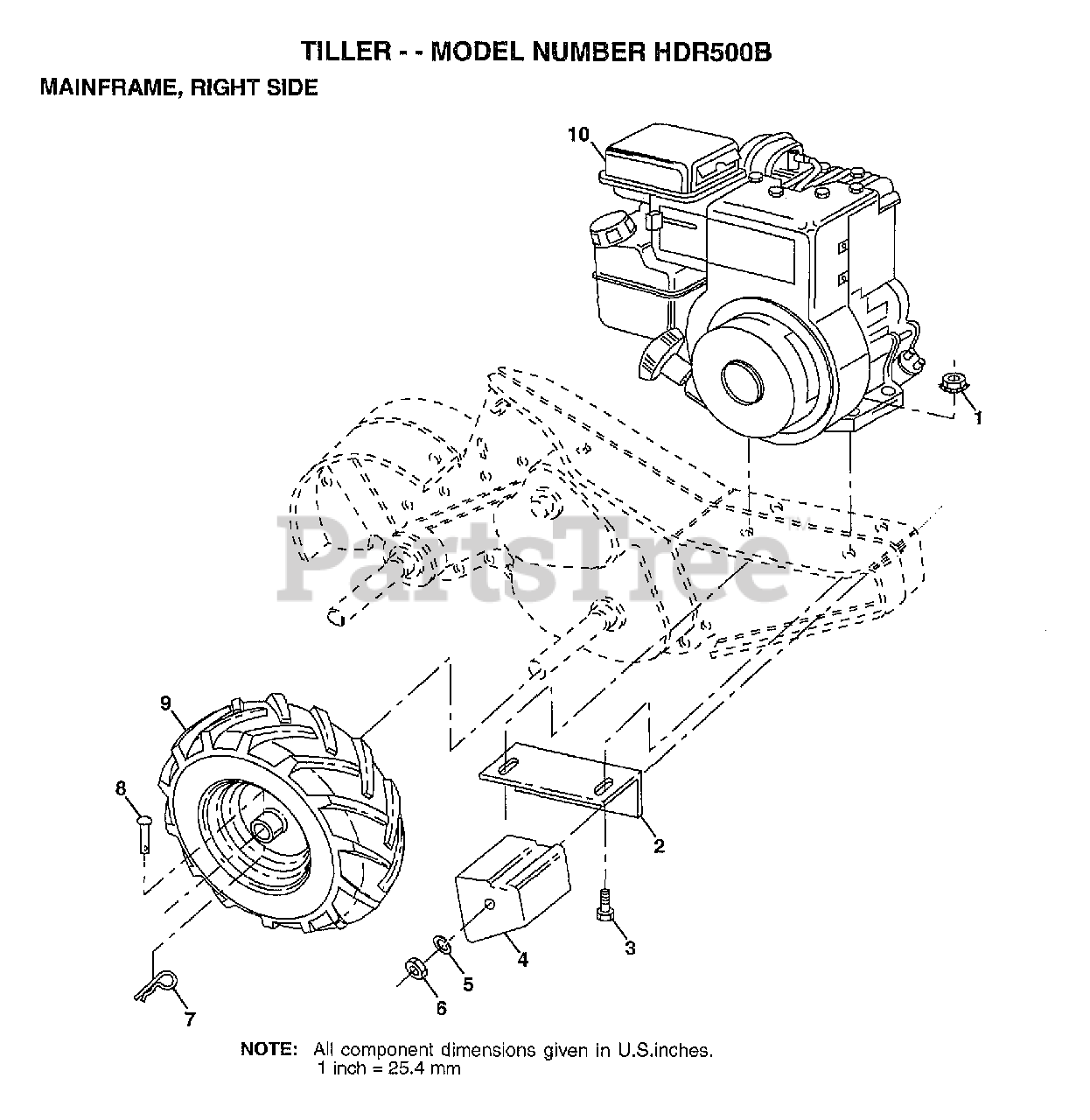 TILLER - - MODEL NUMBER HDR500B

MAINFRAME, RIGHT SIDE

10

1

PartsTree

9

8

2

3

4

5

6

7

NOTE: All component dimensions given in U.S.inches.
1 inch = 25.4 mm