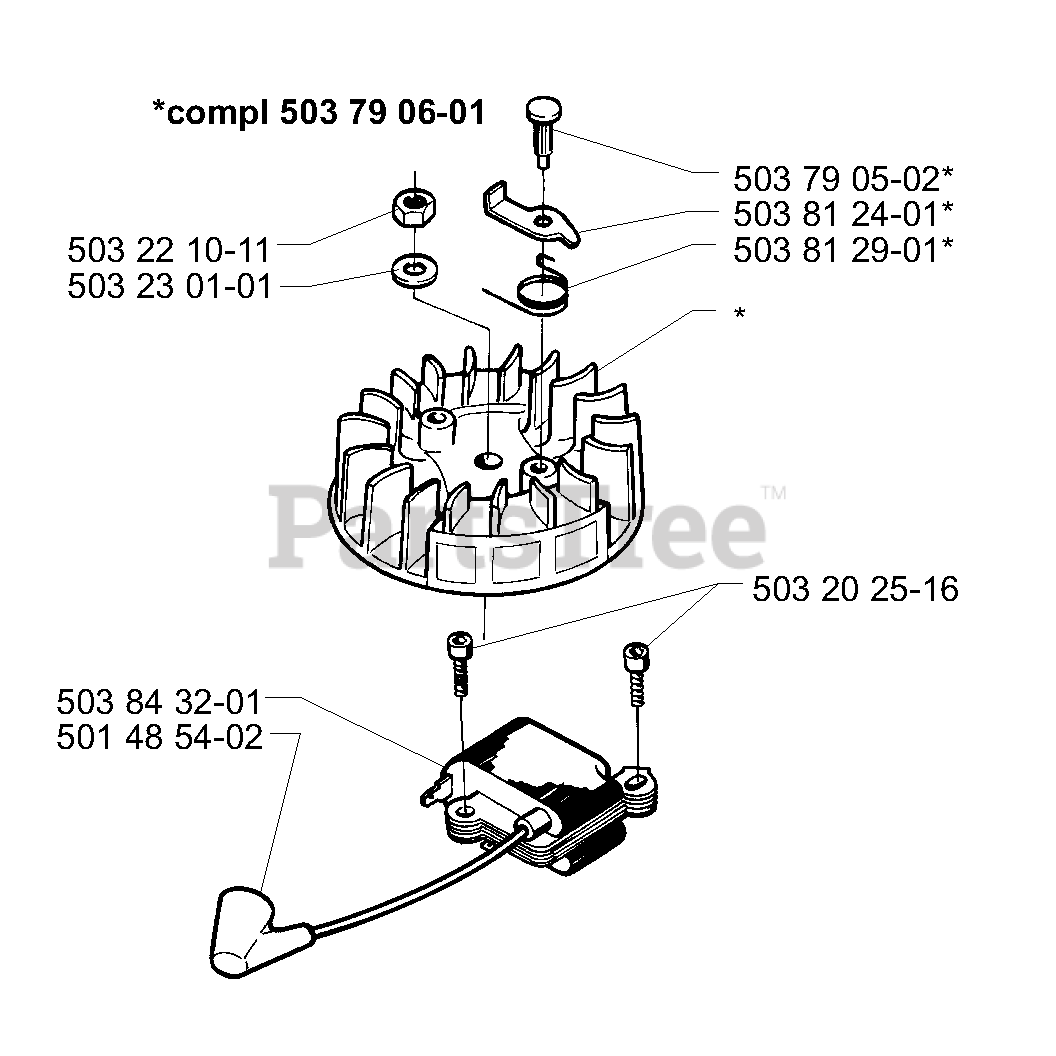 *compl 503 79 06-01

503 79 05-02*
503 81 24-01*
503 81 29-01*
503 22 10-11
503 23 01-01
*

PartsTree™

503 20 25-16

503 84 32-01
501 48 54-02