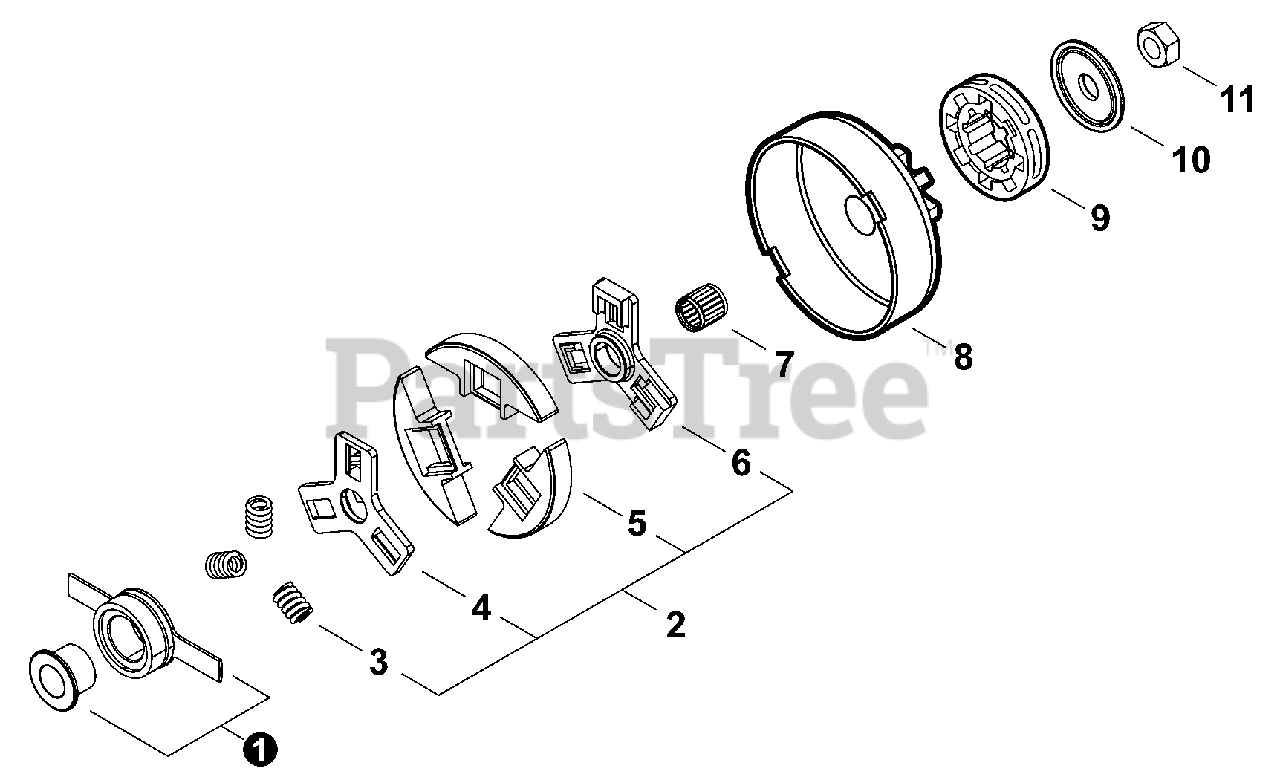 11
10
9
8
7
PartsTree™
6
5
4
2
3
1