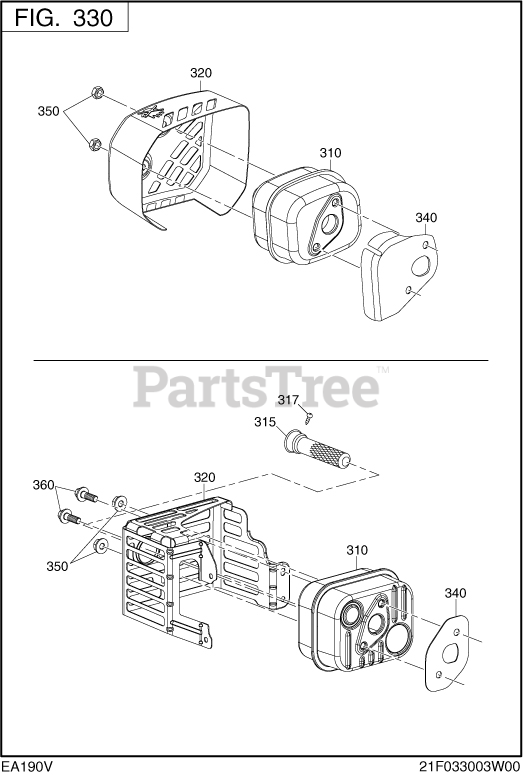 FIG. 330

320
350
310
340

PartsTree™

317
315
360
320
350
310
340

EA190V
21F033003W00